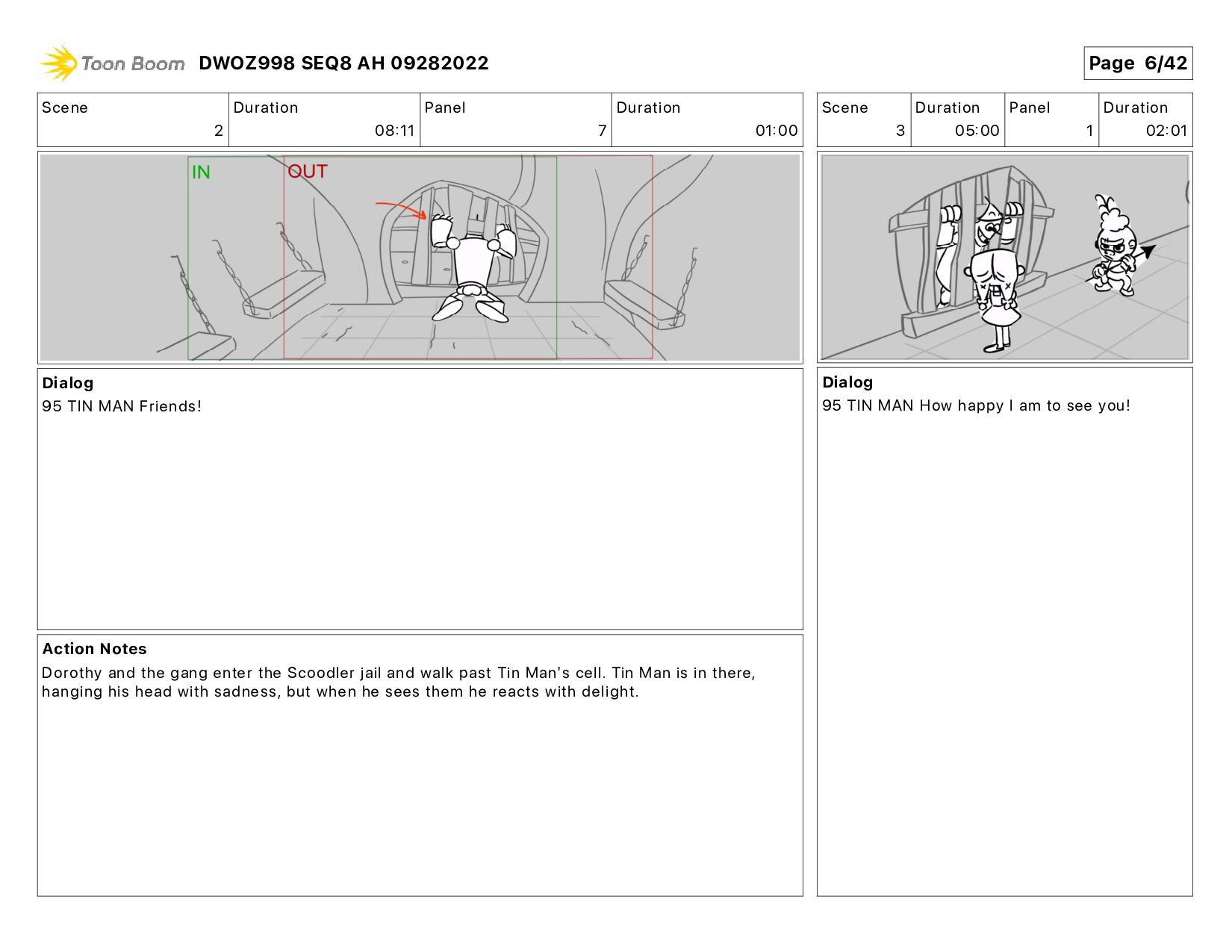 Toon Boom DWOZ998 SEQ8 AH 09282022

Page 6/42

| Scene | Duration | Panel | Duration |
|---|---|---|---|
| 2 | 08:11 | 7 | 01:00 |

IN
OUT

Dialog
95 TIN MAN Friends!

Action Notes
Dorothy and the gang enter the Scoodler jail and walk past Tin Man's cell. Tin Man is in there, hanging his head with sadness, but when he sees them he reacts with delight.

| Scene | Duration | Panel | Duration |
|---|---|---|---|
| 3 | 05:00 | 1 | 02:01 |

Dialog
95 TIN MAN How happy I am to see you!