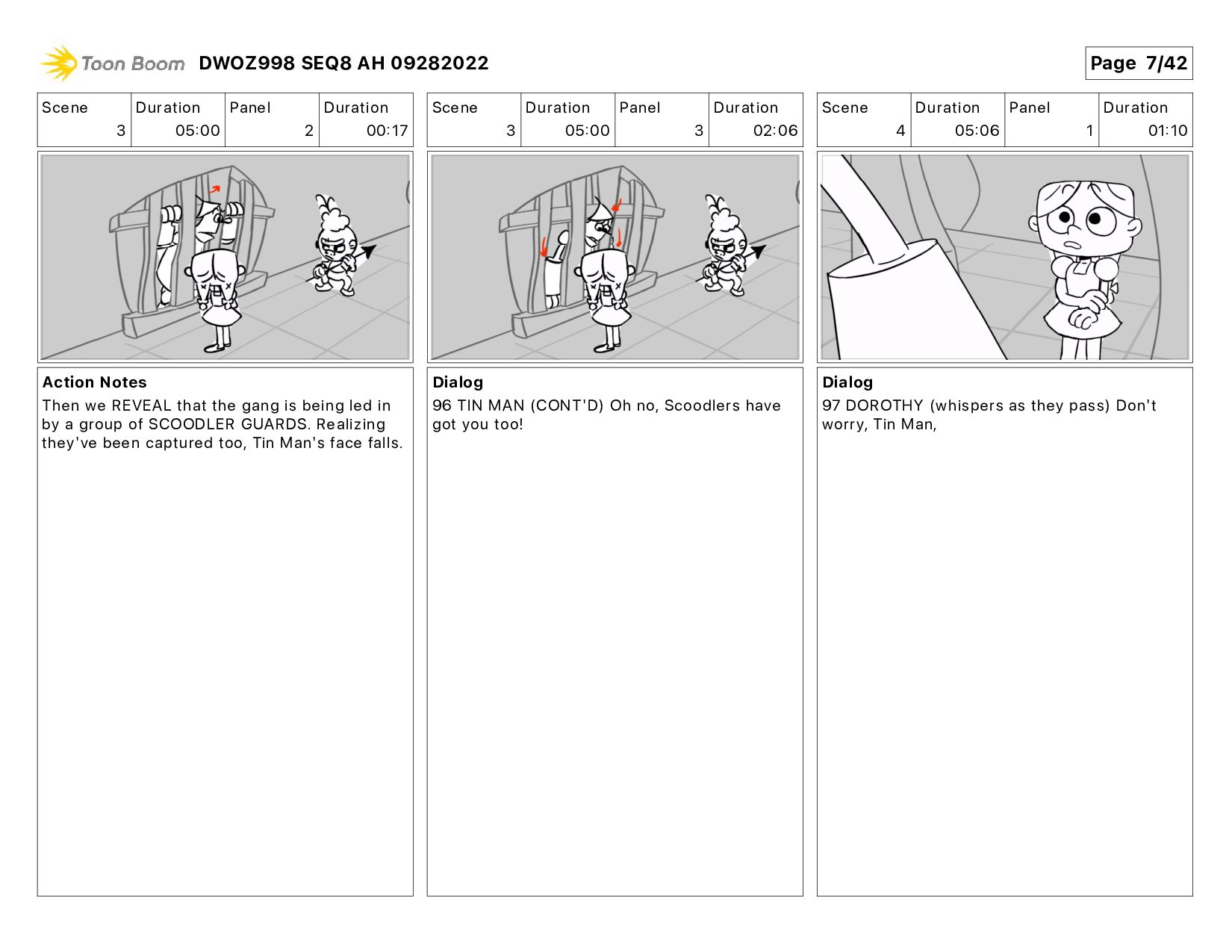 Toon Boom DWOZ998 SEQ8 AH 09282022

Page 7/42

| Scene | Duration | Panel | Duration |
|---|---|---|---|
| 3 | 05:00 | 2 | 00:17 |

Action Notes
Then we REVEAL that the gang is being led in by a group of SCOODLER GUARDS. Realizing they've been captured too, Tin Man's face falls.

| Scene | Duration | Panel | Duration |
|---|---|---|---|
| 3 | 05:00 | 3 | 02:06 |

Dialog
96 TIN MAN (CONT'D) Oh no, Scoodlers have got you too!

| Scene | Duration | Panel | Duration |
|---|---|---|---|
| 4 | 05:06 | 1 | 01:10 |

Dialog
97 DOROTHY (whispers as they pass) Don't worry, Tin Man,