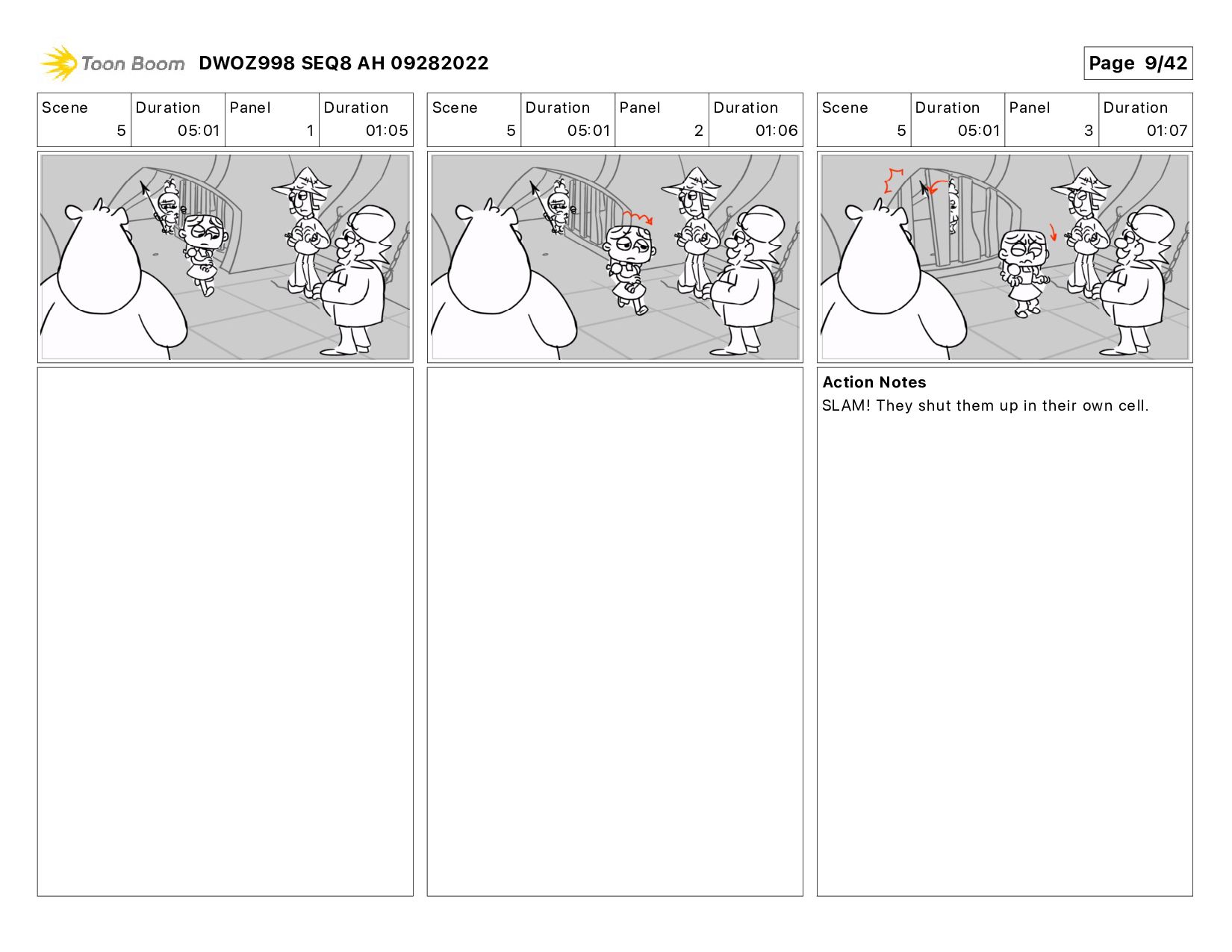 Toon Boom DWOZ998 SEQ8 AH 09282022

Page 9/42

| Scene | Duration | Panel | Duration |
|---|---|---|---|
| 5 | 05:01 | 1 | 01:05 |

| Scene | Duration | Panel | Duration |
|---|---|---|---|
| 5 | 05:01 | 2 | 01:06 |

| Scene | Duration | Panel | Duration |
|---|---|---|---|
| 5 | 05:01 | 3 | 01:07 |

Action Notes
SLAM! They shut them up in their own cell.