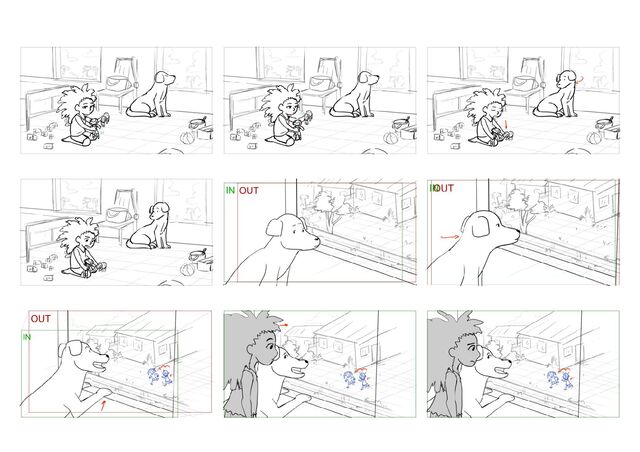 IN OUT

IN OUT

OUT
IN