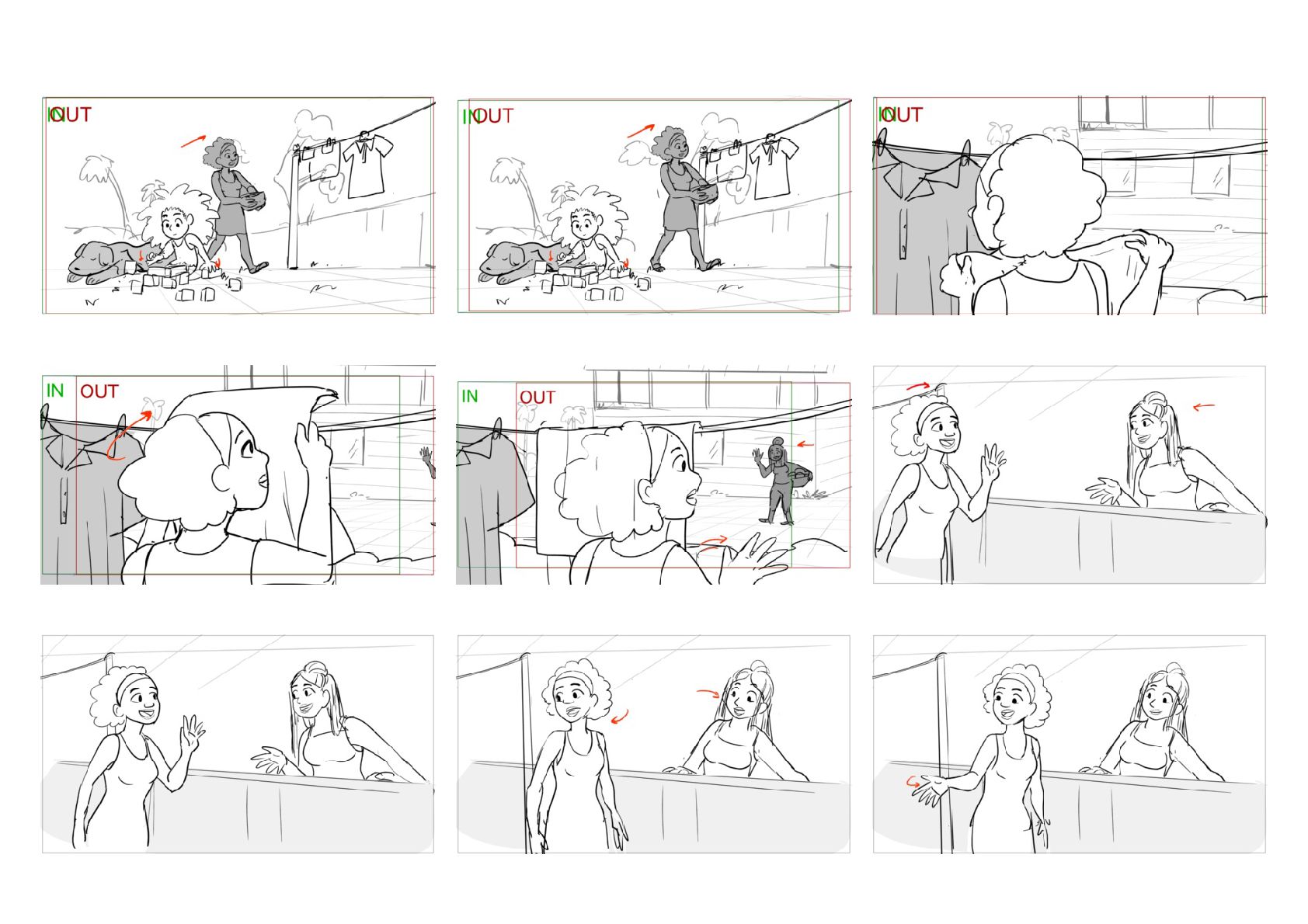 IN OUT

IN OUT

IN OUT

IN OUT

IN OUT