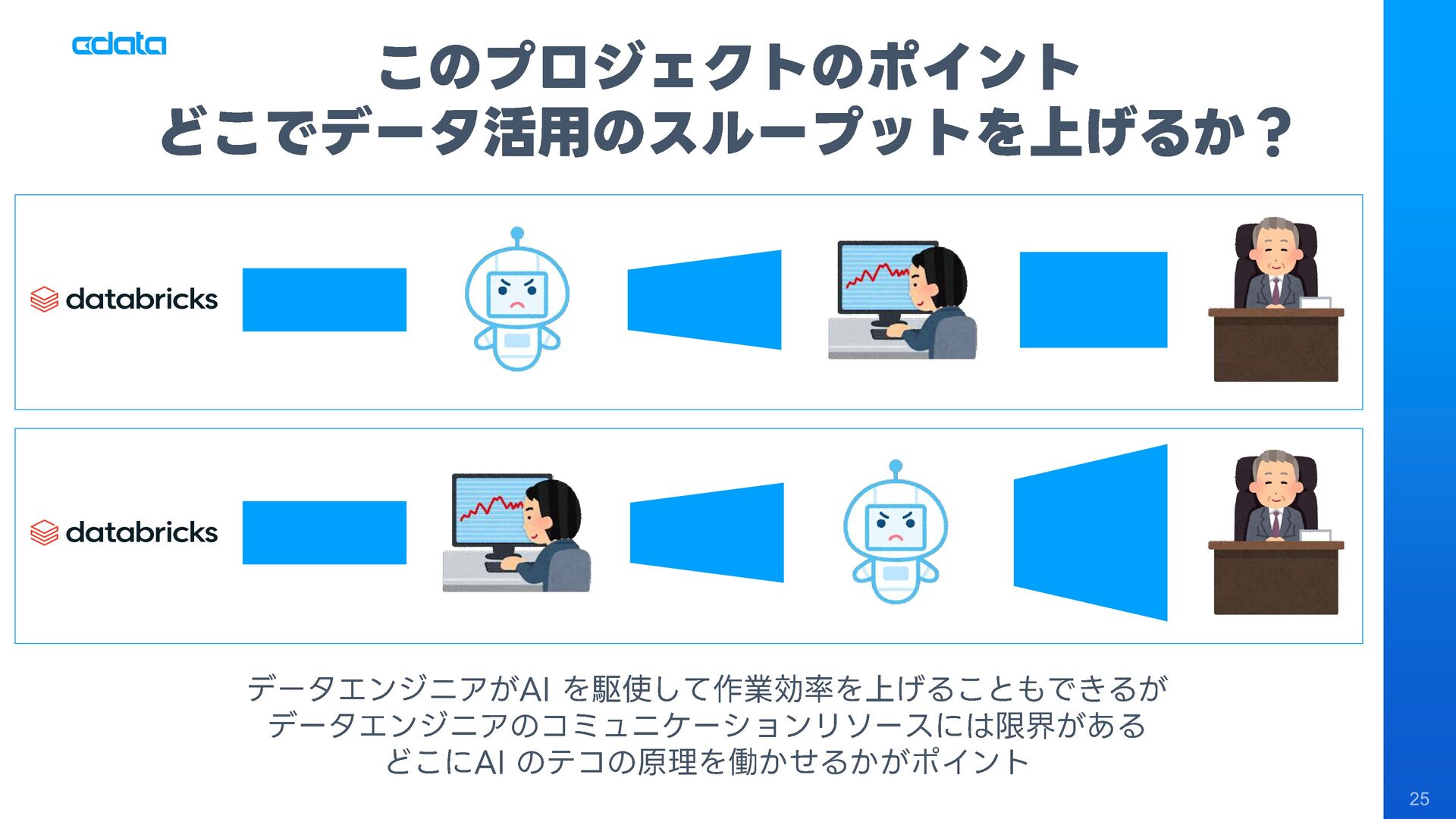 cdata

このプロジェクトのポイント
どこでデータ活用のスループットを上げるか？

databricks

databricks

データエンジニアがAI を駆使して作業効率を上げることもできるが
データエンジニアのコミュニケーションリソースには限界がある
どこにAI のテコの原理を働かせるかがポイント

25