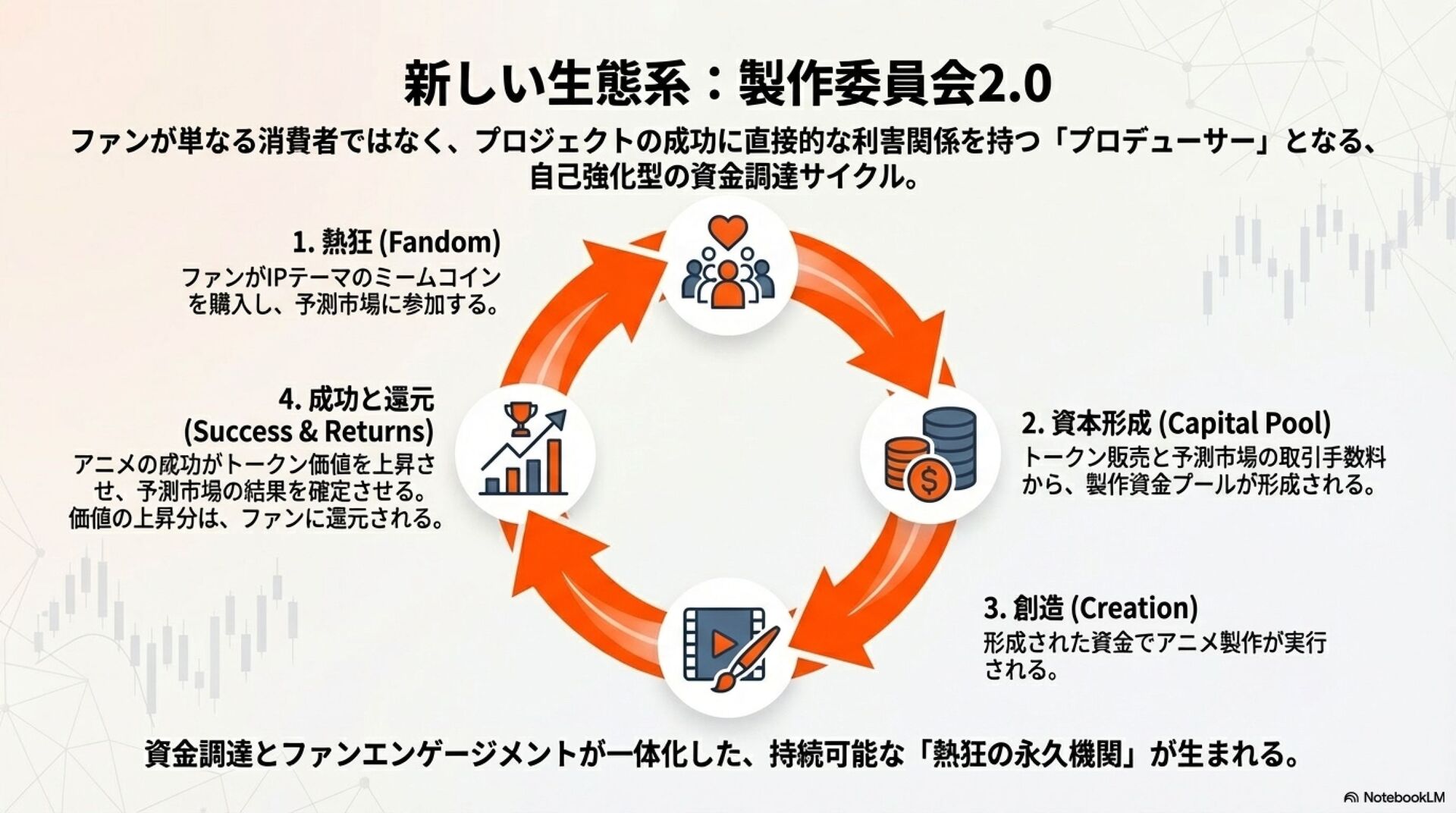 新しい生態系：製作委員会2.0

ファンが単なる消費者ではなく、プロジェクトの成功に直接的な利害関係を持つ「プロデューサー」となる、自己強化型の資金調達サイクル。

1. 熱狂 (Fandom)
ファンがIPテーマのミームコインを購入し、予測市場に参加する。

2. 資本形成 (Capital Pool)
トークン販売と予測市場の取引手数料から、製作資金プールが形成される。

3. 創造 (Creation)
形成された資金でアニメ製作が実行される。

4. 成功と還元 (Success & Returns)
アニメの成功がトークン価値を上昇させ、予測市場の結果を確定させる。価値の上昇分は、ファンに還元される。

資金調達とファンエンゲージメントが一体化した、持続可能な「熱狂の永久機関」が生まれる。

NotebookLM