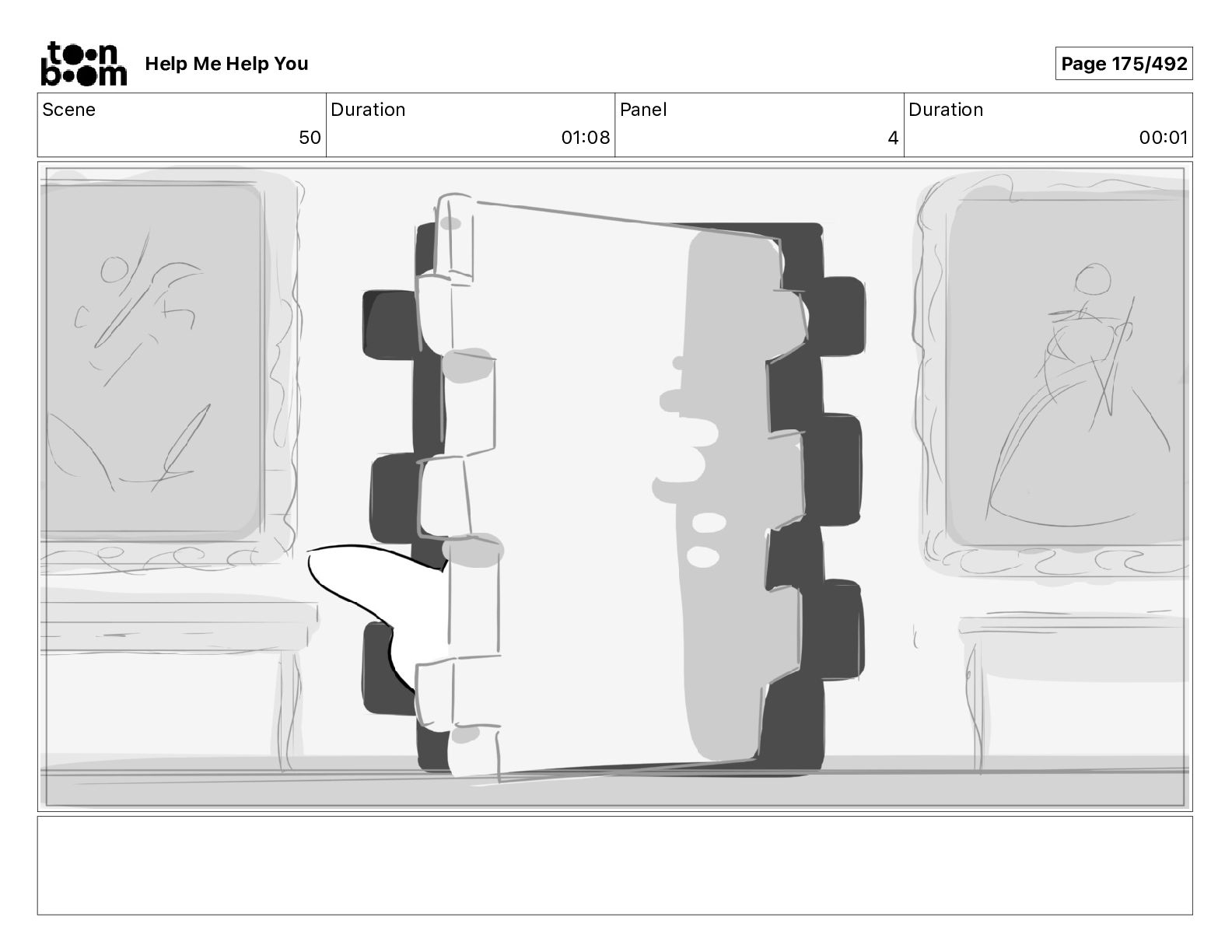 toon boom Help Me Help You

Page 175/492

| Scene | Duration | Panel | Duration |
|---|---|---|---|
| 50 | 01:08 | 4 | 00:01 |