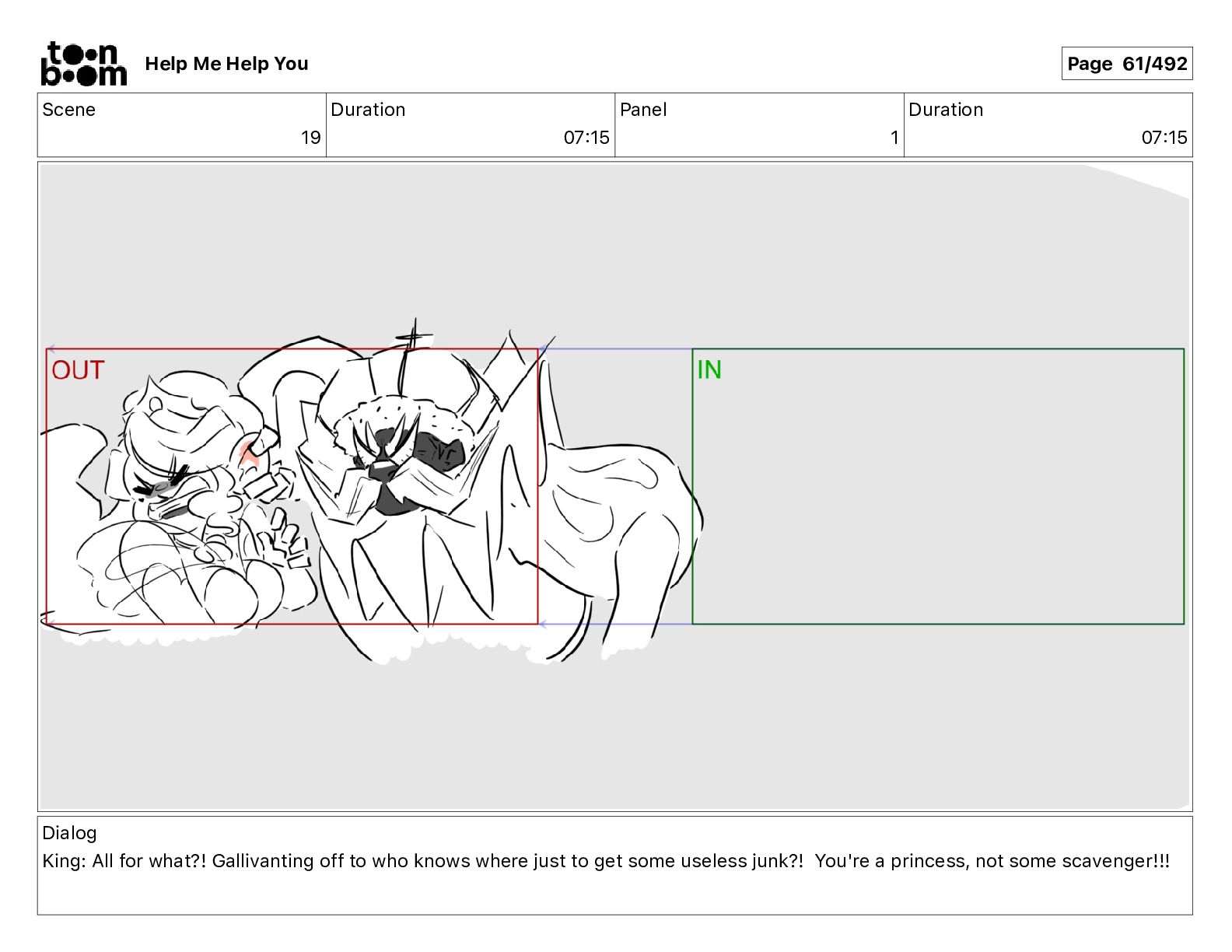 toon boom Help Me Help You

Page 61/492

| Scene | Duration | Panel | Duration |
|---|---|---|---|
| 19 | 07:15 | 1 | 07:15 |

OUT

IN

Dialog
King: All for what?! Gallivanting off to who knows where just to get some useless junk?! You're a princess, not some scavenger!!!