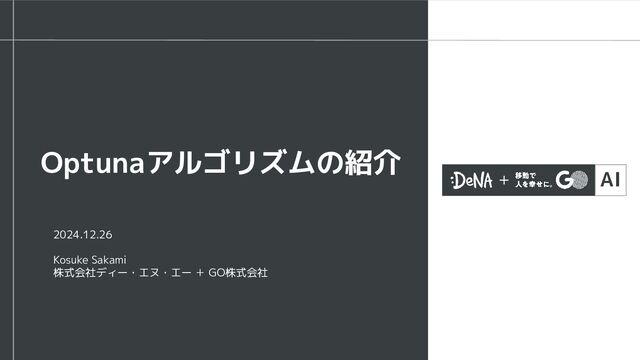 Optunaアルゴリズムの紹介

2024.12.26

Kosuke Sakami
株式会社ディー・エヌ・エー + GO株式会社

:DeNA + 移動で人を幸せに。GO AI