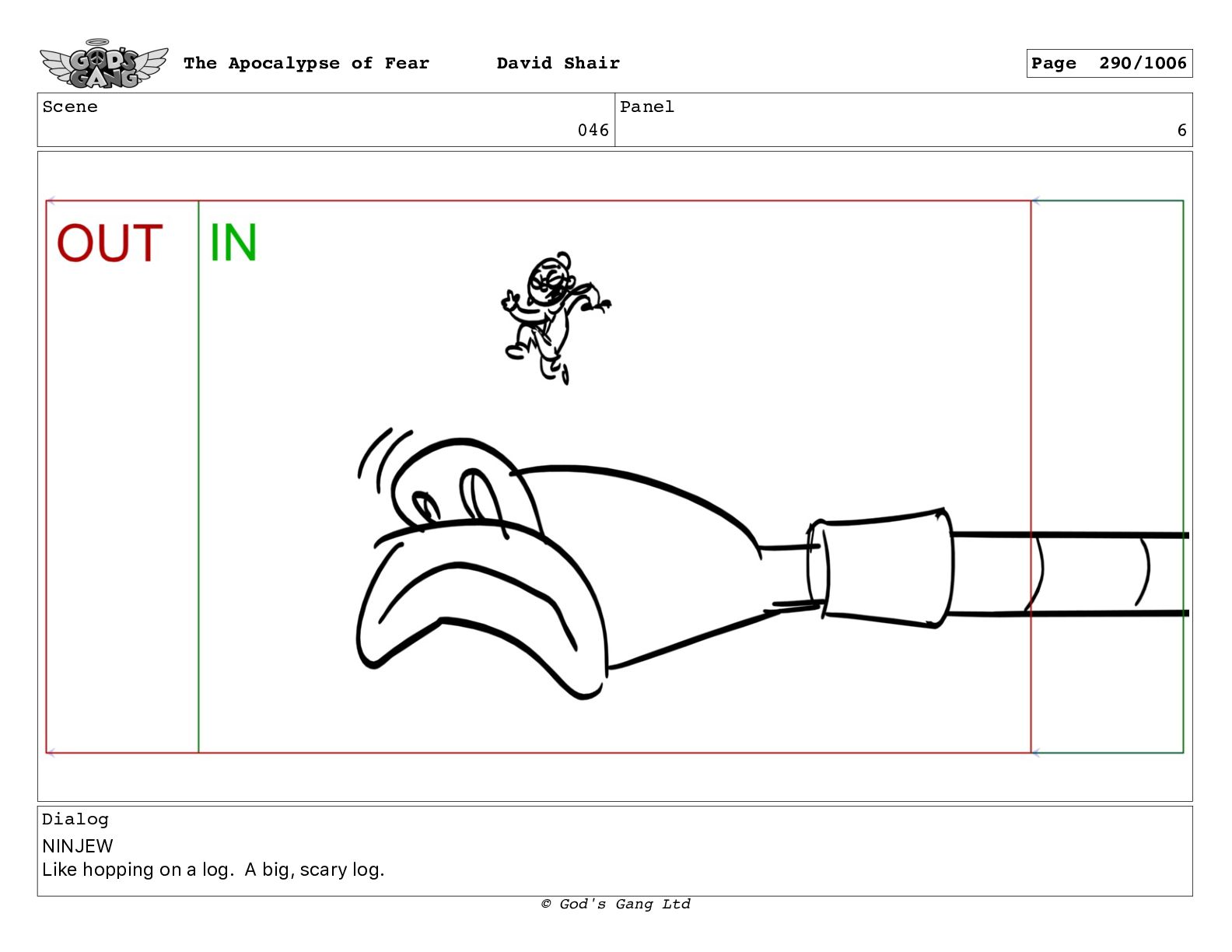 GOD'S GANG The Apocalypse of Fear David Shair Page 290/1006

Scene
046

Panel
6

OUT IN

Dialog
NINJEW
Like hopping on a log. A big, scary log.

© God's Gang Ltd