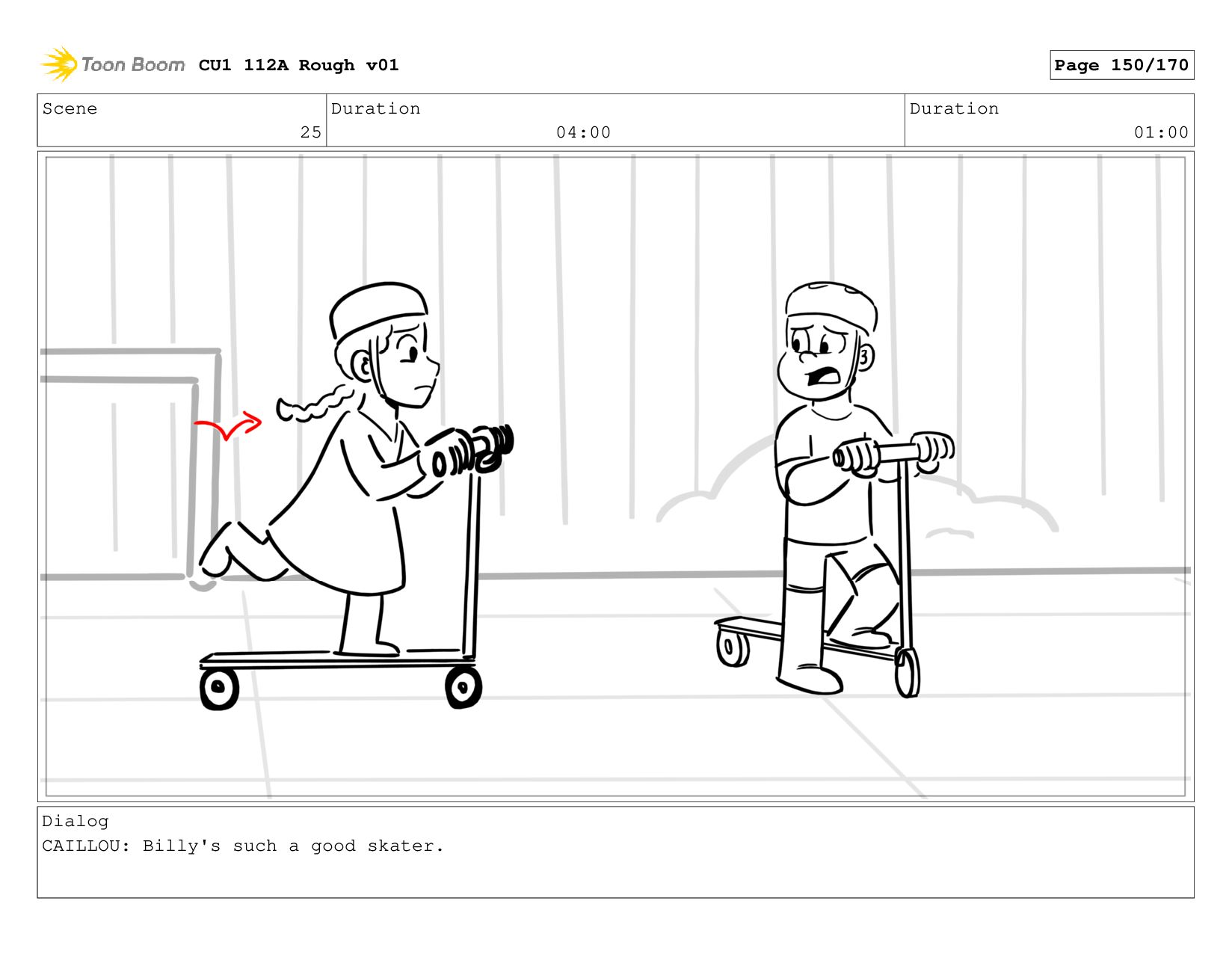 Toon Boom CU1 112A Rough v01

Page 150/170

| Scene | Duration | Duration |
|---|---|---|
| 25 | 04:00 | 01:00 |

Dialog
CAILLOU: Billy's such a good skater.