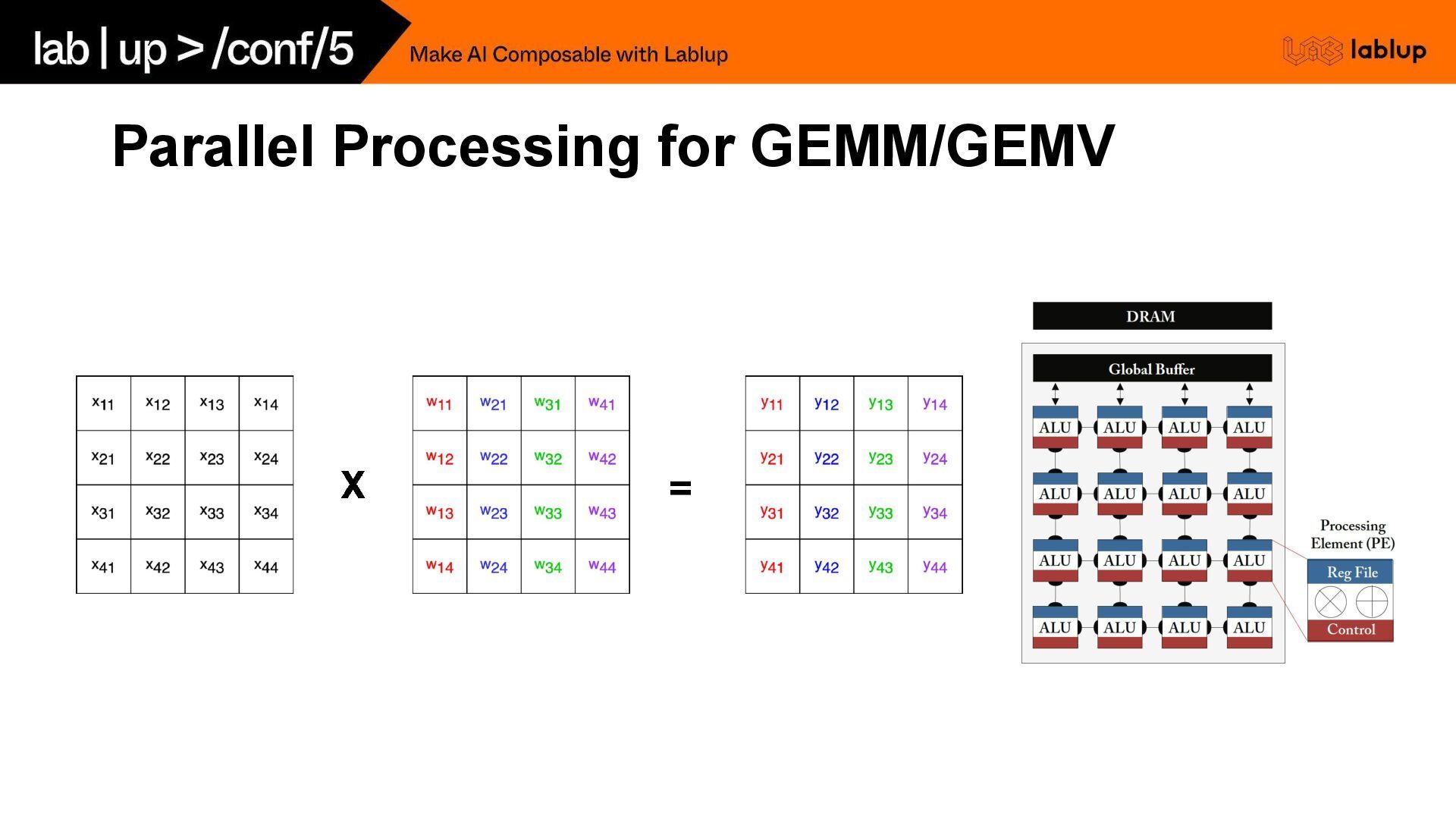 lab | up > /conf/5

Make AI Composable with Lablup

lablup

Parallel Processing for GEMM/GEMV

| $x_{11}$ | $x_{12}$ | $x_{13}$ | $x_{14}$ |
|---|---|---|---|
| $x_{21}$ | $x_{22}$ | $x_{23}$ | $x_{24}$ |
| $x_{31}$ | $x_{32}$ | $x_{33}$ | $x_{34}$ |
| $x_{41}$ | $x_{42}$ | $x_{43}$ | $x_{44}$ |

X

| $w_{11}$ | $w_{21}$ | $w_{31}$ | $w_{41}$ |
|---|---|---|---|
| $w_{12}$ | $w_{22}$ | $w_{32}$ | $w_{42}$ |
| $w_{13}$ | $w_{23}$ | $w_{33}$ | $w_{43}$ |
| $w_{14}$ | $w_{24}$ | $w_{34}$ | $w_{44}$ |

=

| $y_{11}$ | $y_{12}$ | $y_{13}$ | $y_{14}$ |
|---|---|---|---|
| $y_{21}$ | $y_{22}$ | $y_{23}$ | $y_{24}$ |
| $y_{31}$ | $y_{32}$ | $y_{33}$ | $y_{34}$ |
| $y_{41}$ | $y_{42}$ | $y_{43}$ | $y_{44}$ |

DRAM

Global Buffer

ALU ALU ALU ALU
ALU ALU ALU ALU
ALU ALU ALU ALU
ALU ALU ALU ALU

Processing Element (PE)

Reg File

Control