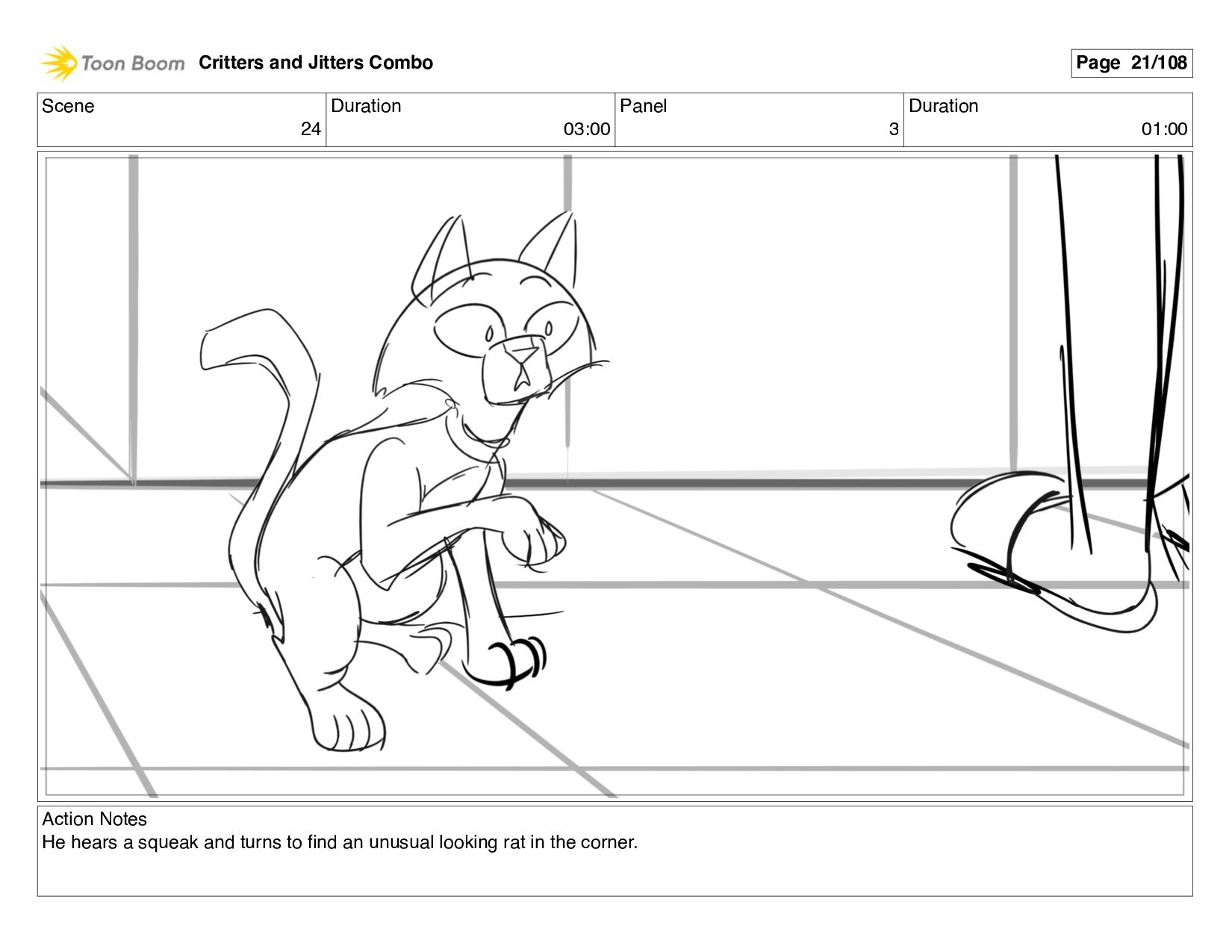 Toon Boom Critters and Jitters Combo

Page 21/108

| Scene | Duration | Panel | Duration |
|---|---|---|---|
| 24 | 03:00 | 3 | 01:00 |

Action Notes
He hears a squeak and turns to find an unusual looking rat in the corner.