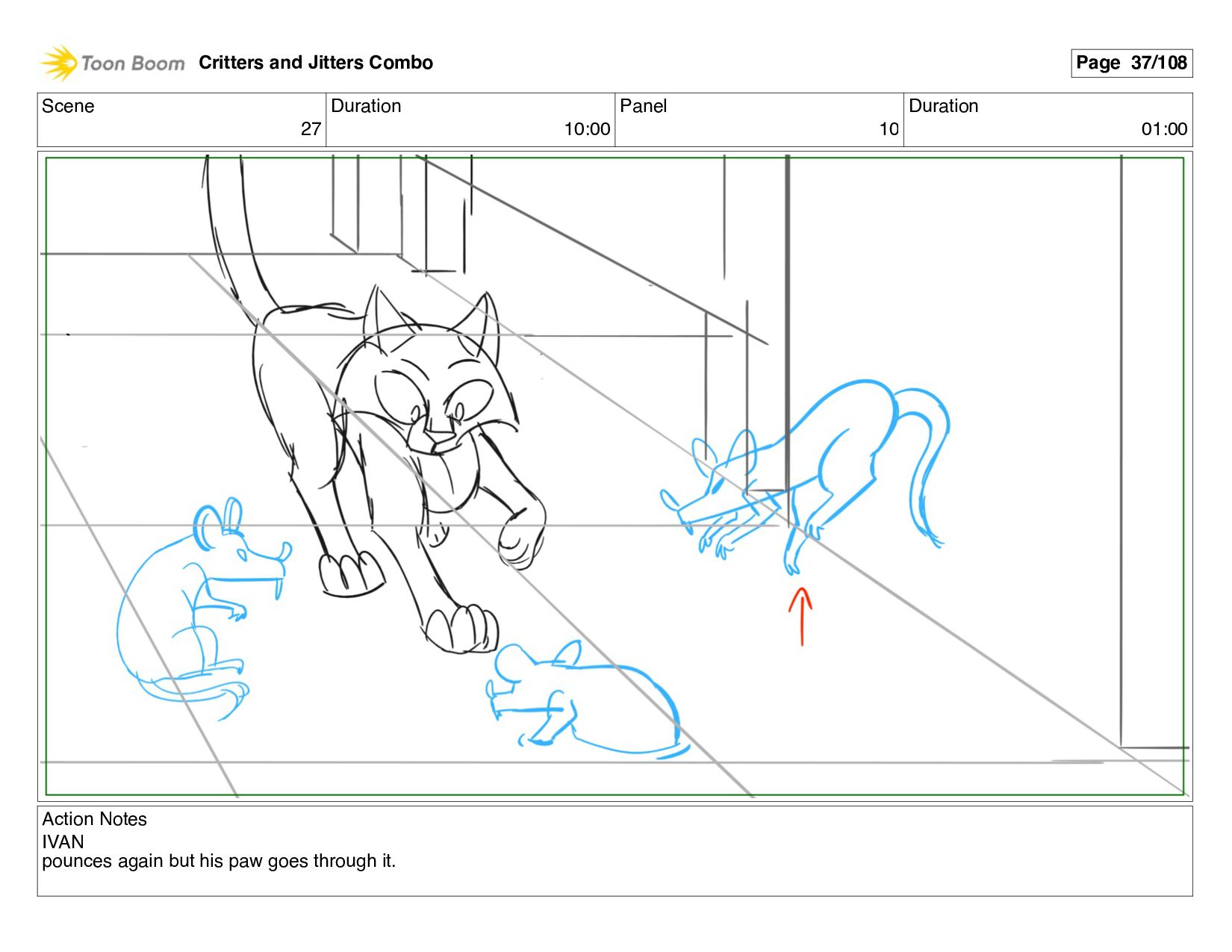 Toon Boom Critters and Jitters Combo

Page 37/108

| Scene | Duration | Panel | Duration |
|---|---|---|---|
| 27 | 10:00 | 10 | 01:00 |

Action Notes
IVAN
pounces again but his paw goes through it.