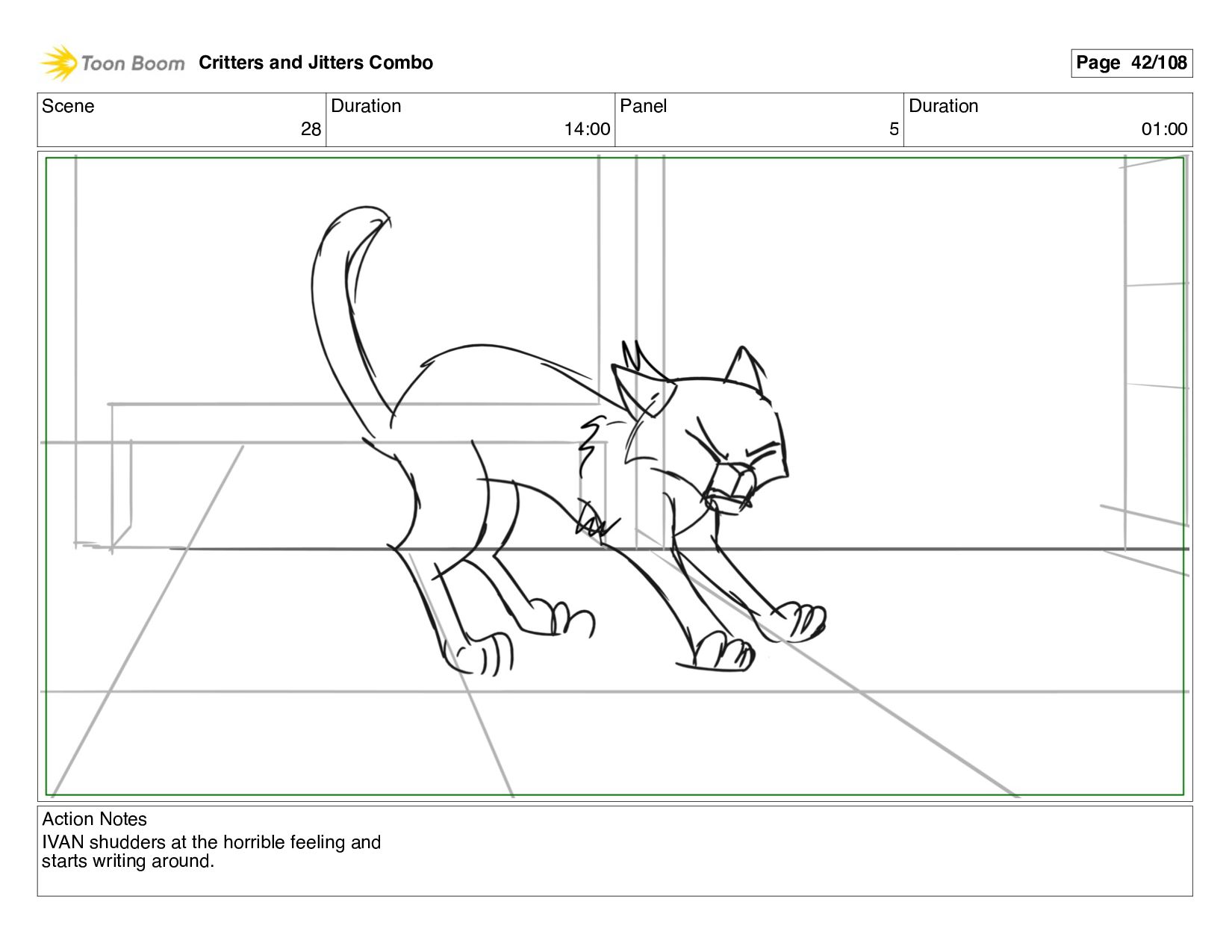 Toon Boom Critters and Jitters Combo

Page 42/108

| Scene | Duration | Panel | Duration |
|---|---|---|---|
| 28 | 14:00 | 5 | 01:00 |

Action Notes
IVAN shudders at the horrible feeling and starts writing around.