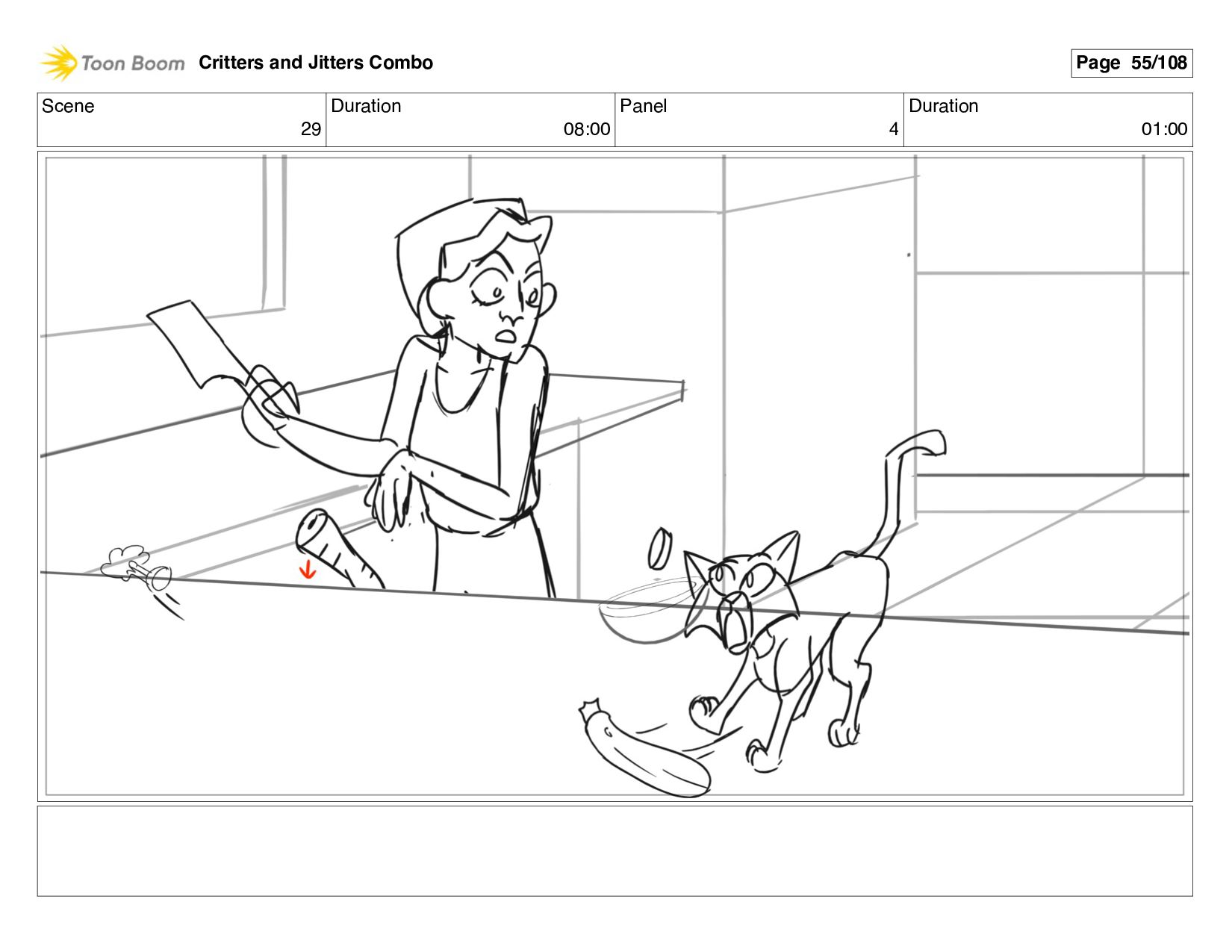 Toon Boom Critters and Jitters Combo

Page 55/108

| Scene | Duration | Panel | Duration |
|---|---|---|---|
| 29 | 08:00 | 4 | 01:00 |