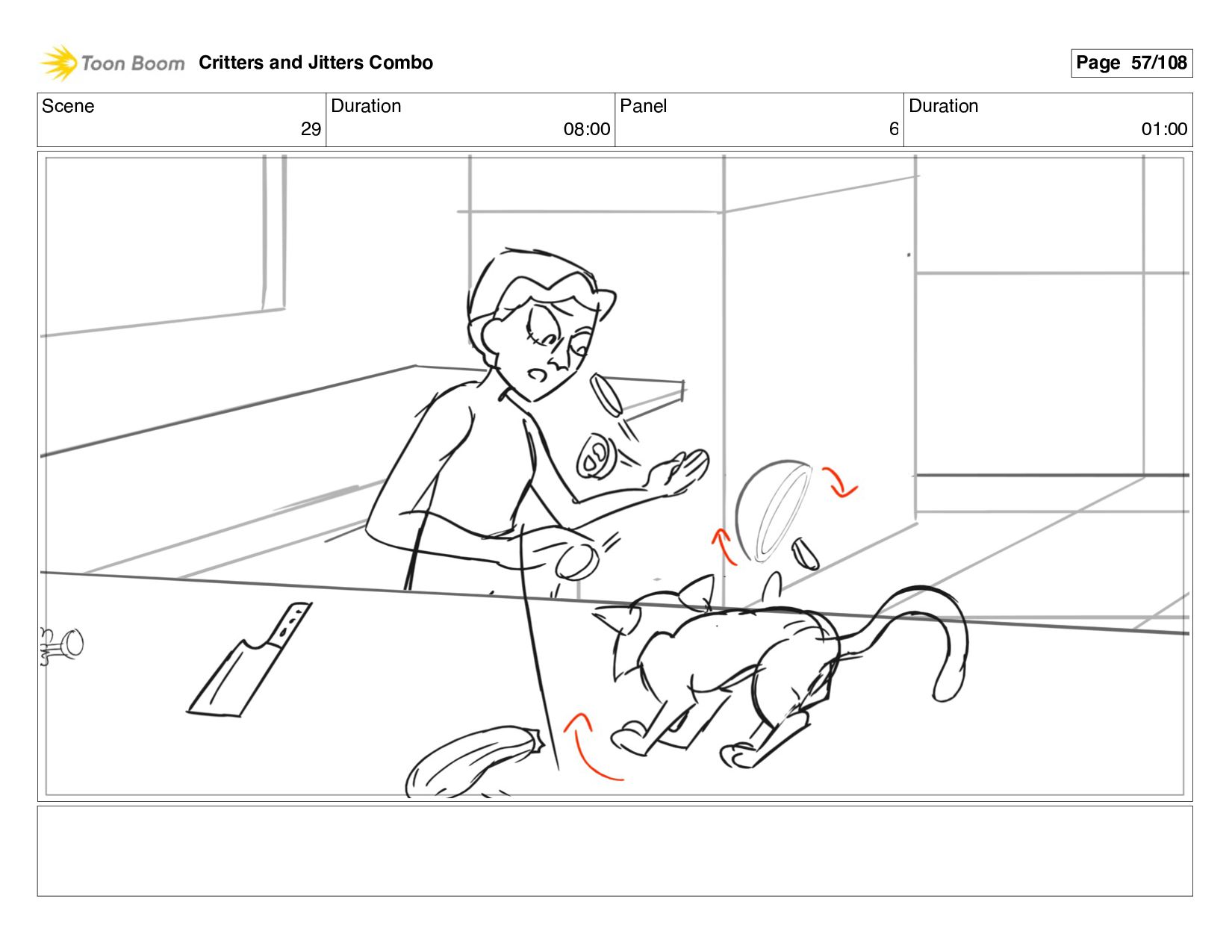 Toon Boom Critters and Jitters Combo

Page 57/108

| Scene | Duration | Panel | Duration |
|---|---|---|---|
| 29 | 08:00 | 6 | 01:00 |