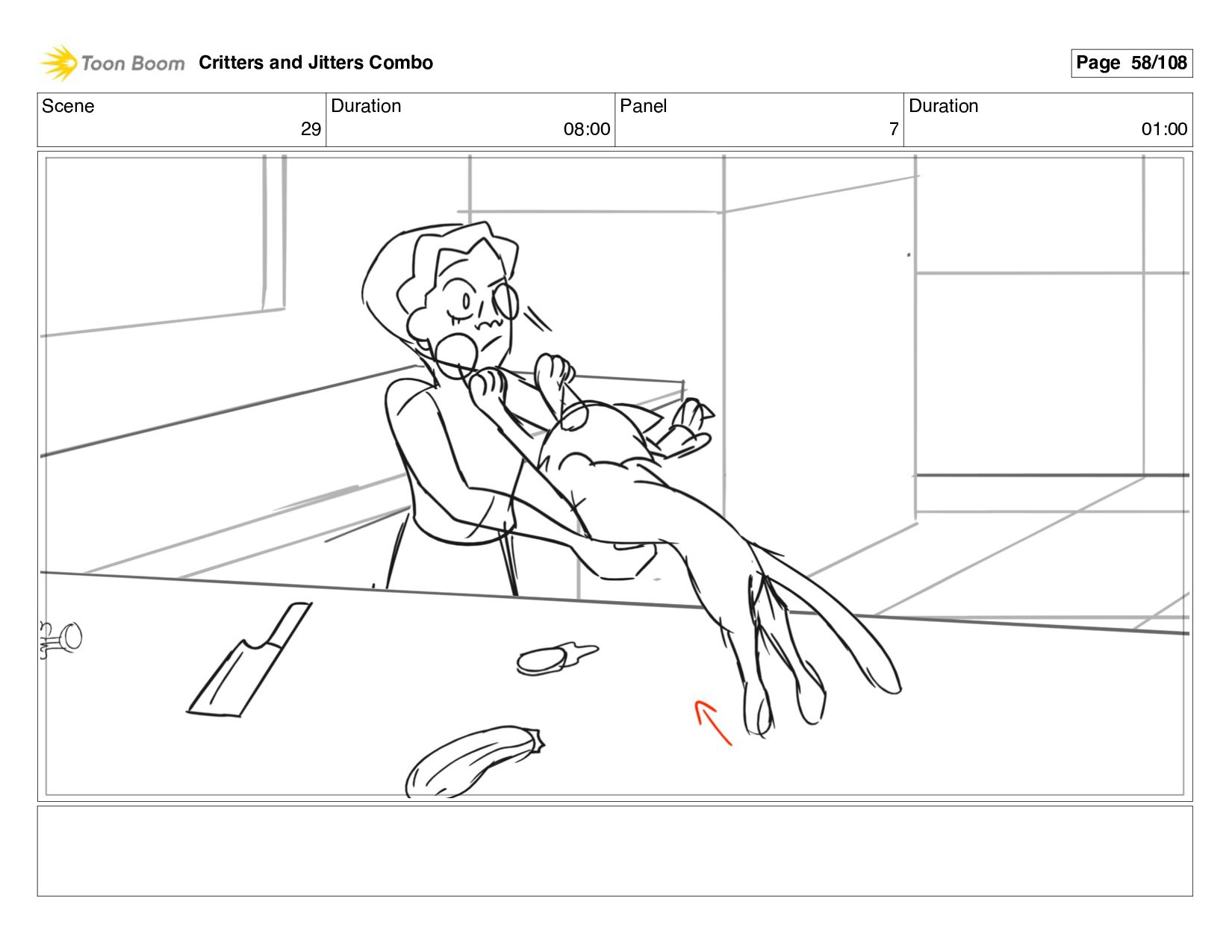 Toon Boom Critters and Jitters Combo

Page 58/108

| Scene | Duration | Panel | Duration |
|---|---|---|---|
| 29 | 08:00 | 7 | 01:00 |