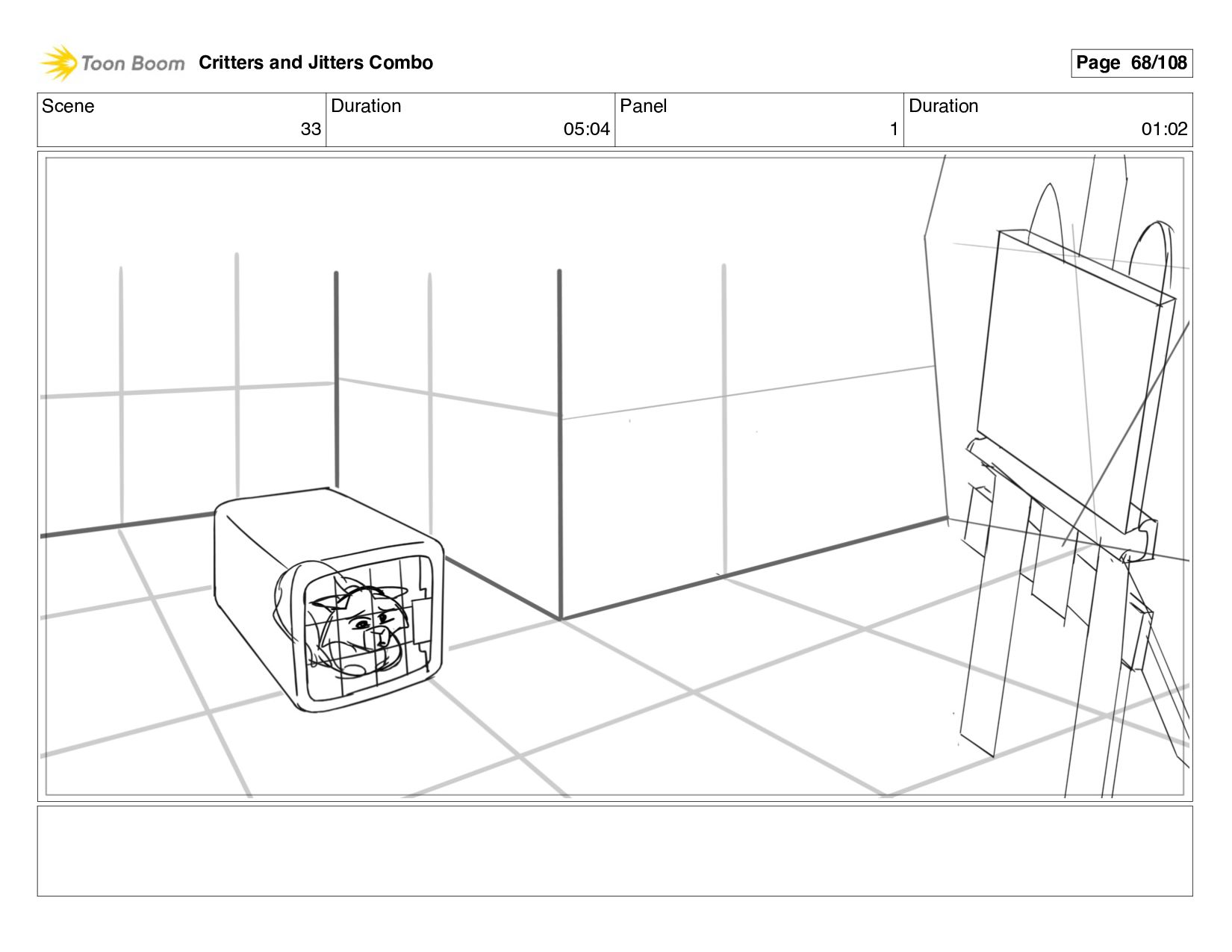 Toon Boom Critters and Jitters Combo

Page 68/108

| Scene | Duration | Panel | Duration |
|---|---|---|---|
| 33 | 05:04 | 1 | 01:02 |