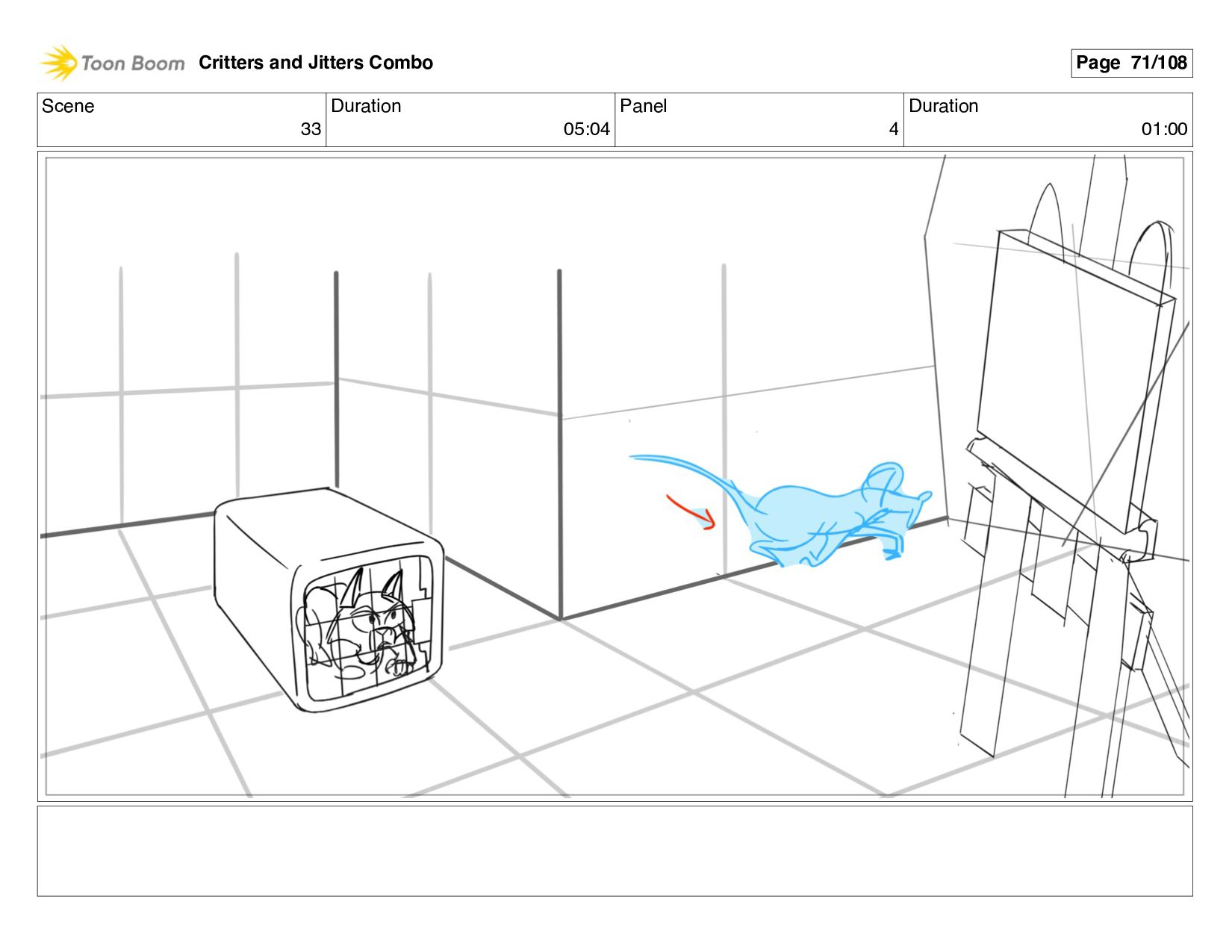 Toon Boom Critters and Jitters Combo

Page 71/108

| Scene | Duration | Panel | Duration |
|---|---|---|---|
| 33 | 05:04 | 4 | 01:00 |