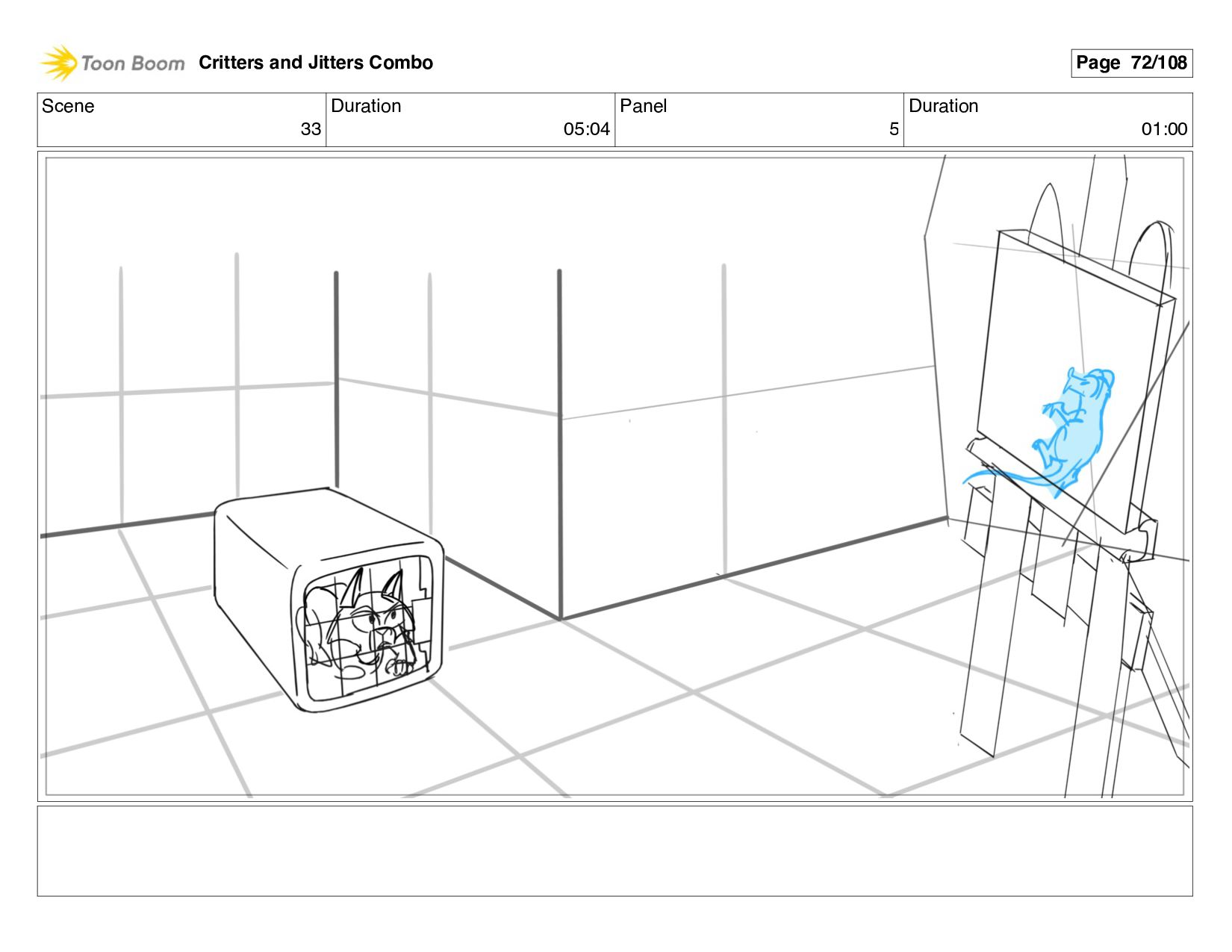 Toon Boom Critters and Jitters Combo

Page 72/108

| Scene | Duration | Panel | Duration |
|---|---|---|---|
| 33 | 05:04 | 5 | 01:00 |