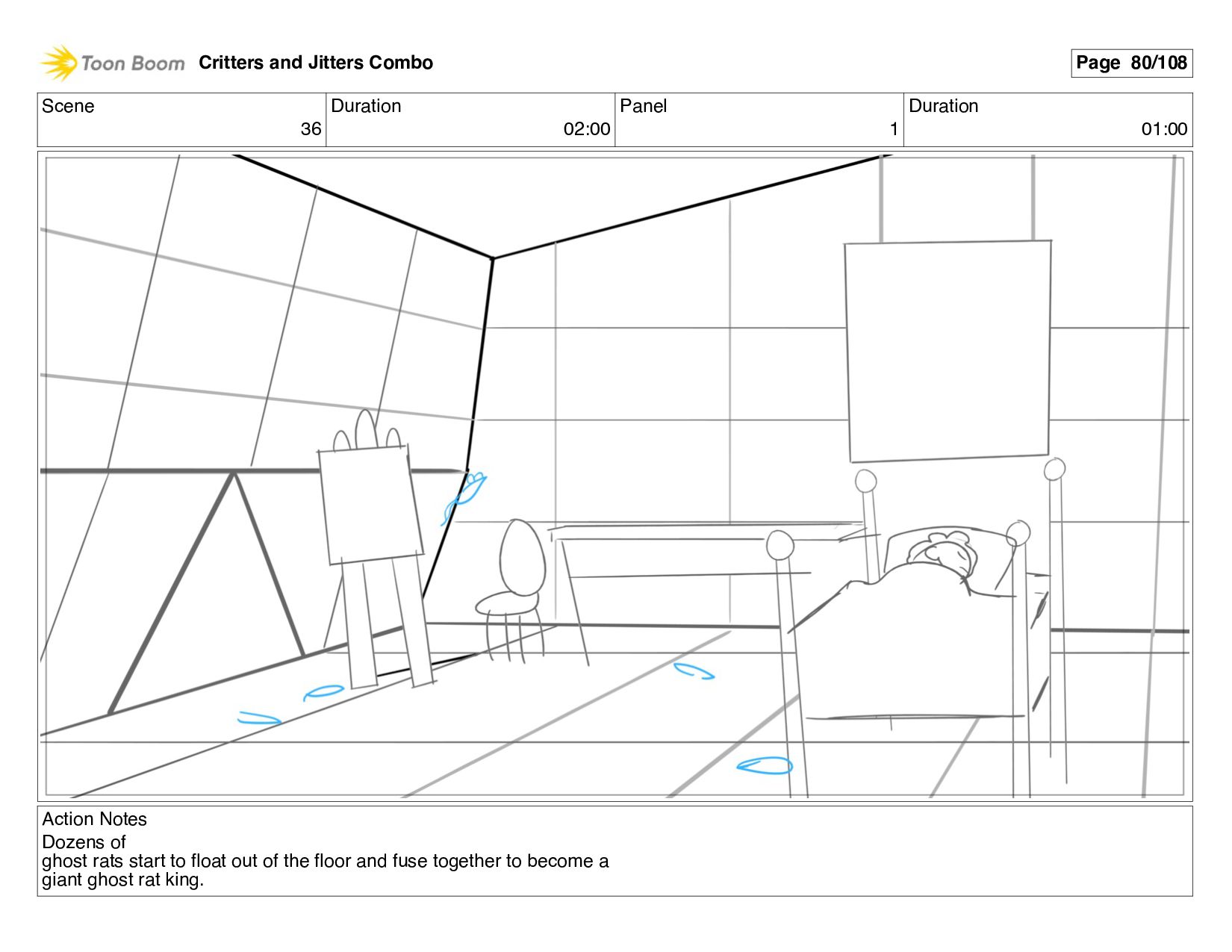 Toon Boom Critters and Jitters Combo

Page 80/108

| Scene | Duration | Panel | Duration |
|---|---|---|---|
| 36 | 02:00 | 1 | 01:00 |

Action Notes
Dozens of
ghost rats start to float out of the floor and fuse together to become a giant ghost rat king.