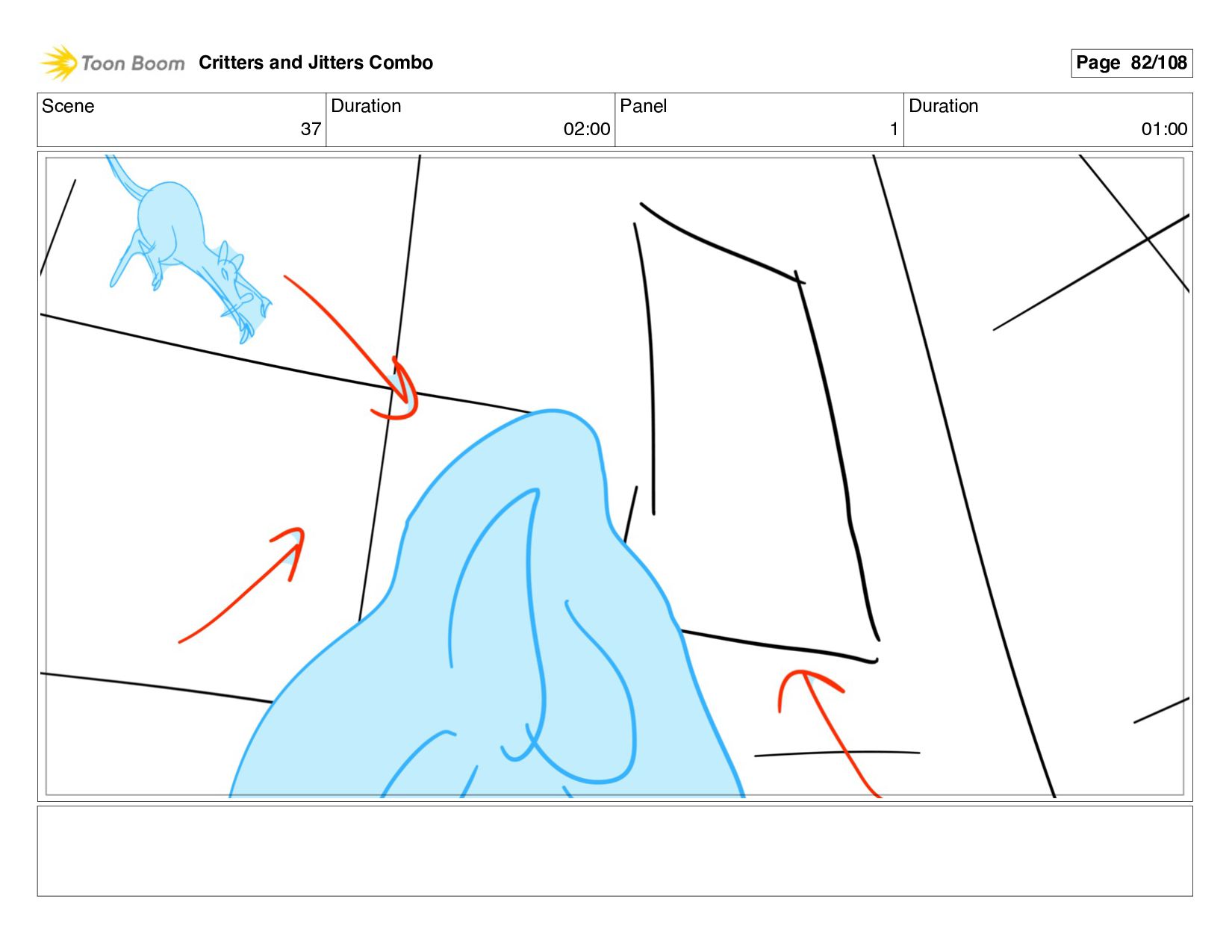 Toon Boom Critters and Jitters Combo

Page 82/108

| Scene | Duration | Panel | Duration |
|---|---|---|---|
| 37 | 02:00 | 1 | 01:00 |