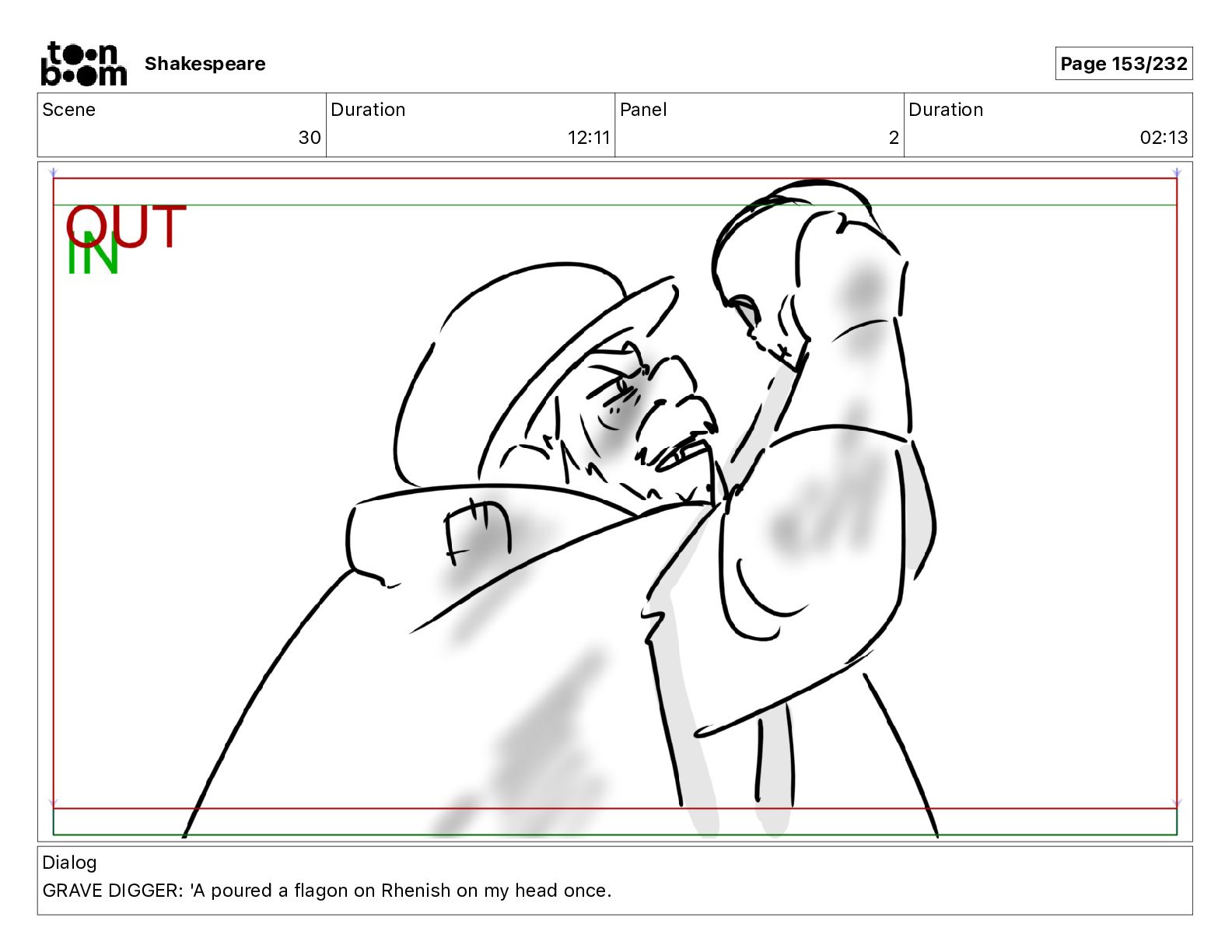 toon boom Shakespeare

Page 153/232

| Scene | Duration | Panel | Duration |
|---|---|---|---|
| 30 | 12:11 | 2 | 02:13 |

OUT
IN

Dialog
GRAVE DIGGER: 'A poured a flagon on Rhenish on my head once.