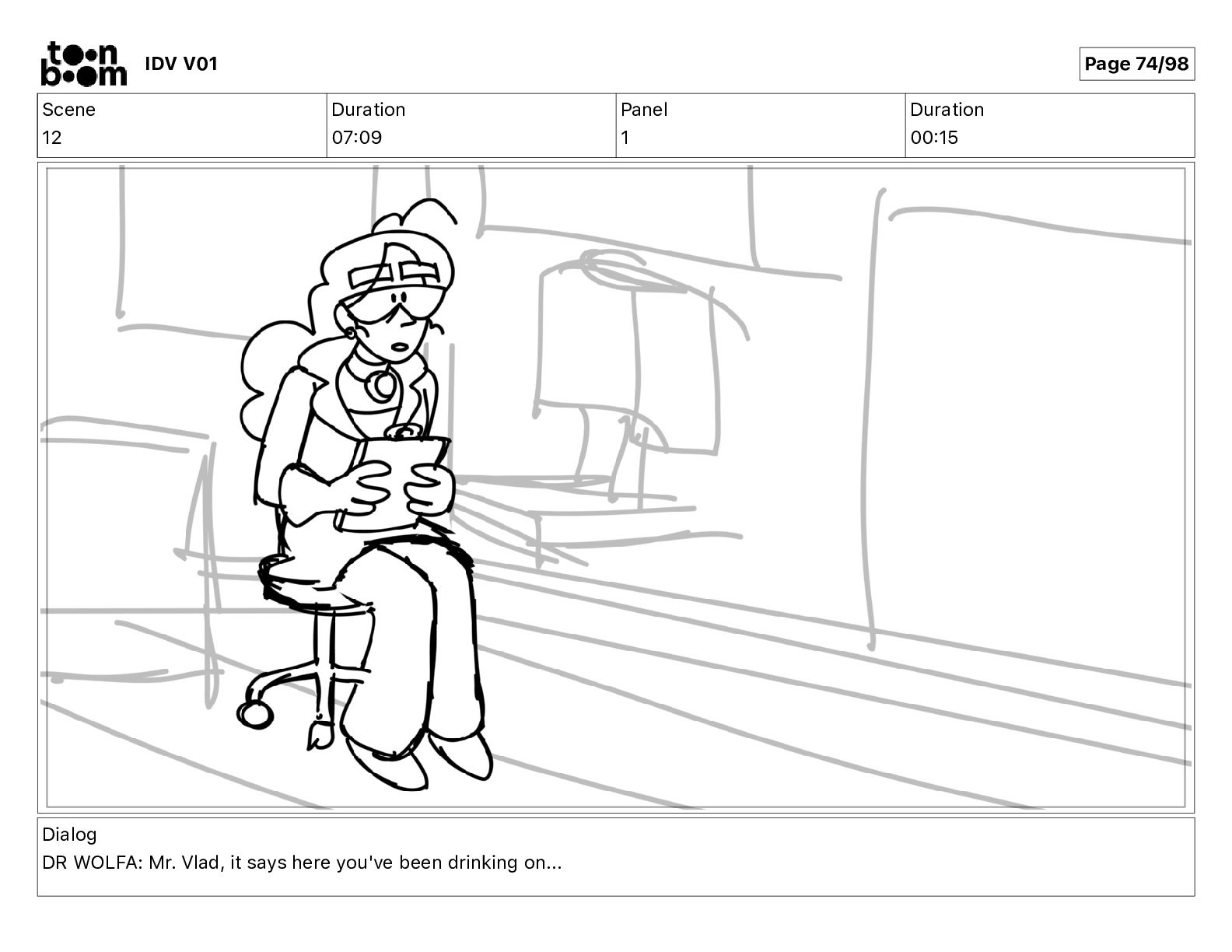 toon boom IDV V01

Page 74/98

| Scene | Duration | Panel | Duration |
|---|---|---|---|
| 12 | 07:09 | 1 | 00:15 |

Dialog
DR WOLFA: Mr. Vlad, it says here you've been drinking on...