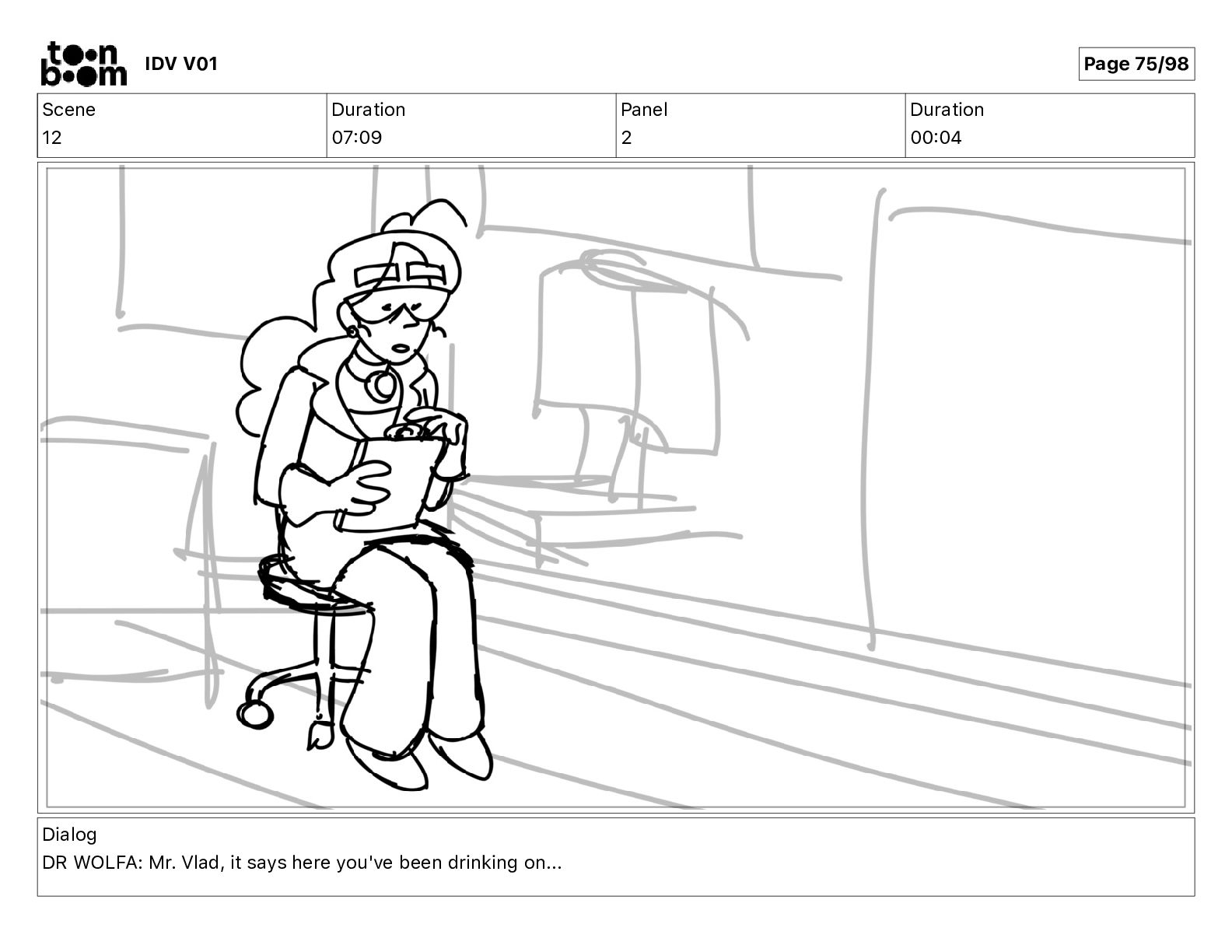 toon boom IDV V01

Page 75/98

| Scene | Duration | Panel | Duration |
|---|---|---|---|
| 12 | 07:09 | 2 | 00:04 |

Dialog
DR WOLFA: Mr. Vlad, it says here you've been drinking on...