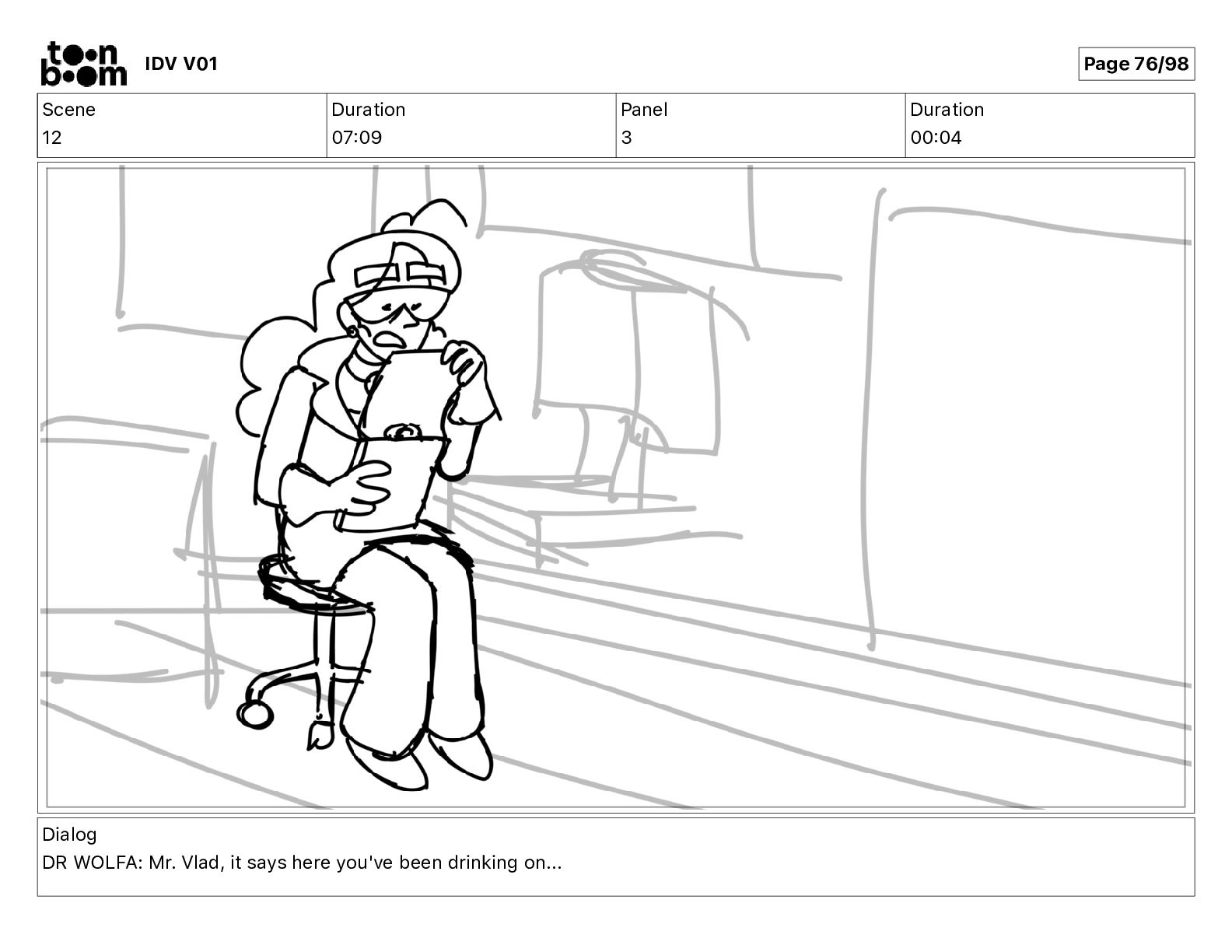 toon boom IDV V01

Page 76/98

| Scene | Duration | Panel | Duration |
|---|---|---|---|
| 12 | 07:09 | 3 | 00:04 |

Dialog
DR WOLFA: Mr. Vlad, it says here you've been drinking on...