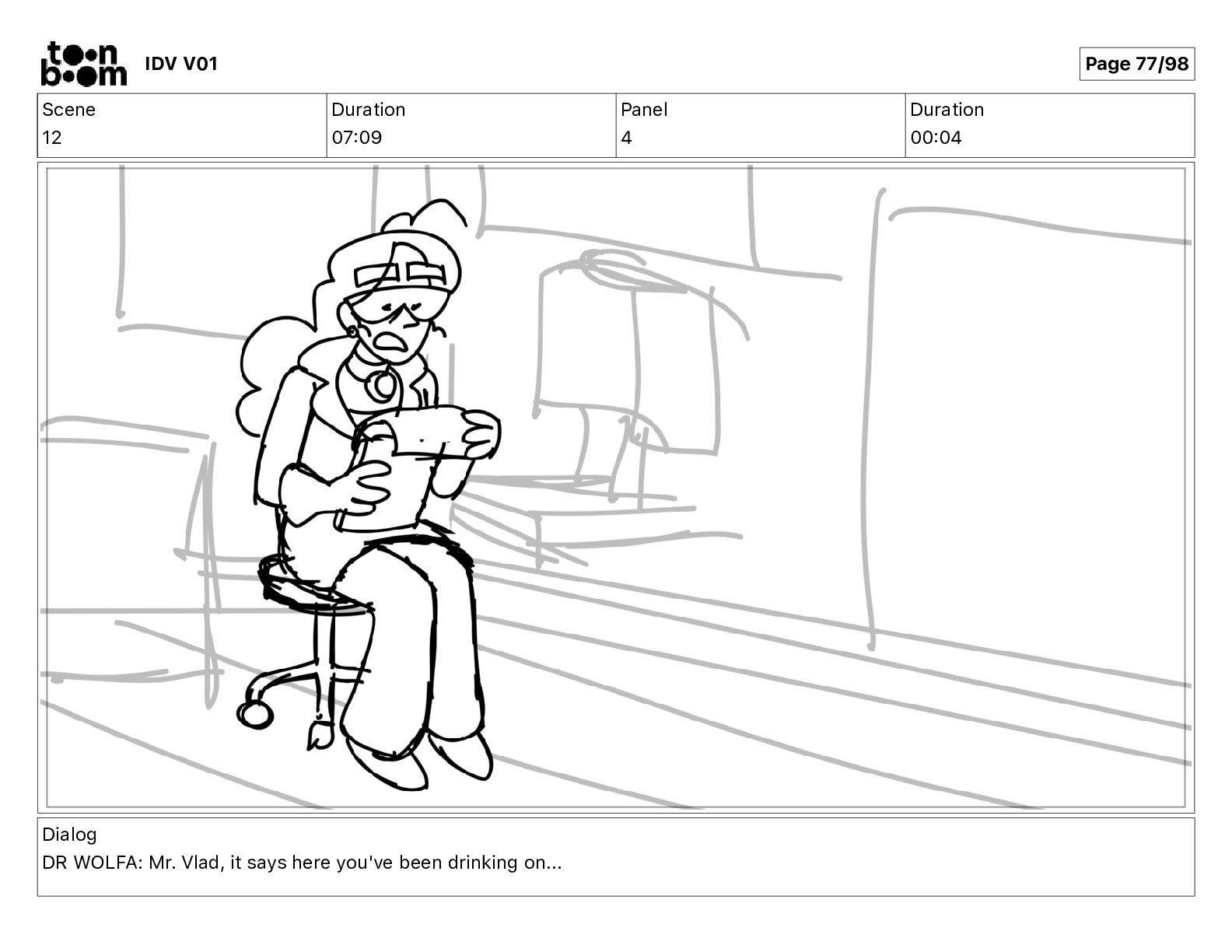 toon boom IDV V01

Page 77/98

| Scene | Duration | Panel | Duration |
|---|---|---|---|
| 12 | 07:09 | 4 | 00:04 |

Dialog
DR WOLFA: Mr. Vlad, it says here you've been drinking on...