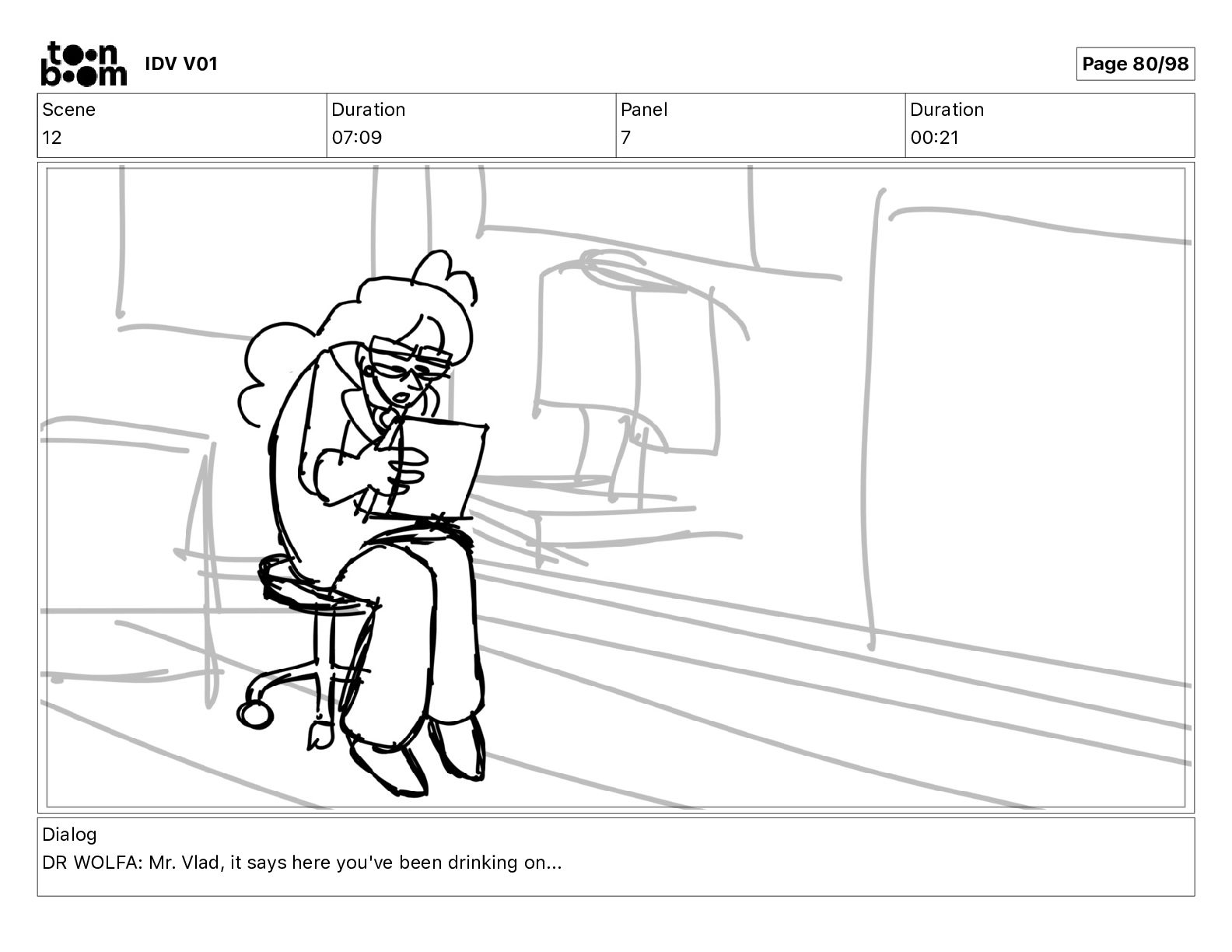 toon boom IDV V01

Page 80/98

| Scene | Duration | Panel | Duration |
|---|---|---|---|
| 12 | 07:09 | 7 | 00:21 |

Dialog
DR WOLFA: Mr. Vlad, it says here you've been drinking on...