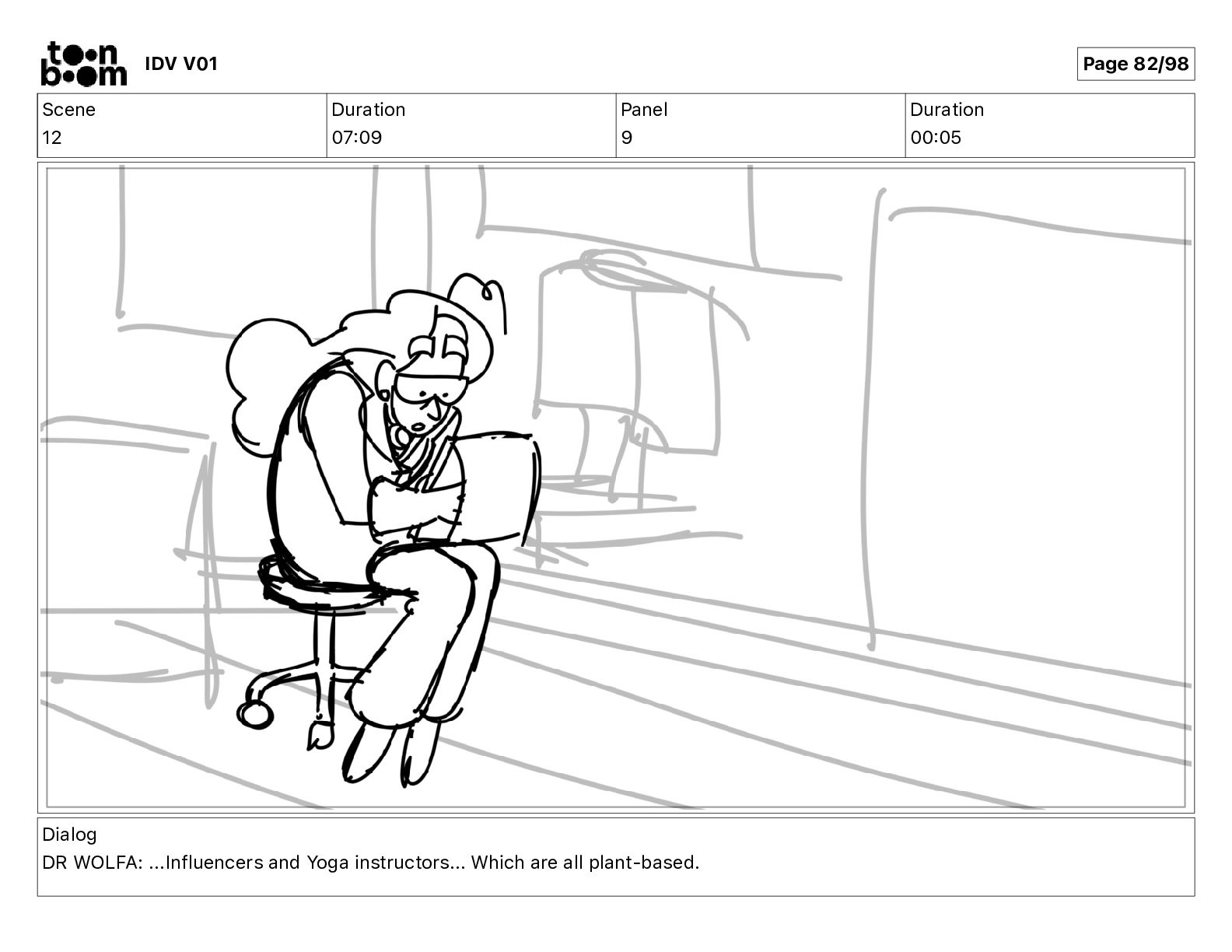 toon boom IDV V01

Page 82/98

| Scene | Duration | Panel | Duration |
|---|---|---|---|
| 12 | 07:09 | 9 | 00:05 |

Dialog
DR WOLFA: ...Influencers and Yoga instructors... Which are all plant-based.