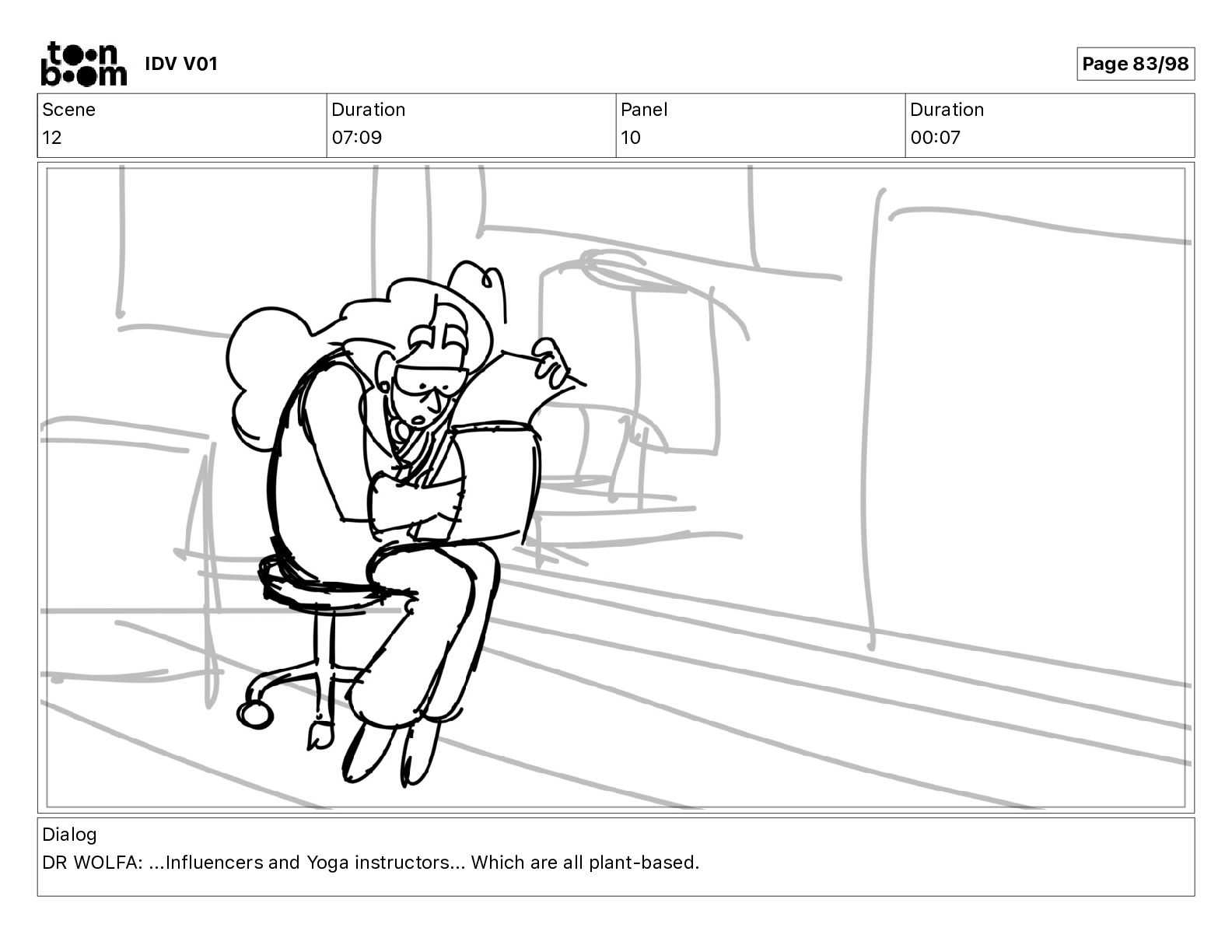 toon boom IDV V01

Page 83/98

| Scene | Duration | Panel | Duration |
|---|---|---|---|
| 12 | 07:09 | 10 | 00:07 |

Dialog
DR WOLFA: ...Influencers and Yoga instructors... Which are all plant-based.