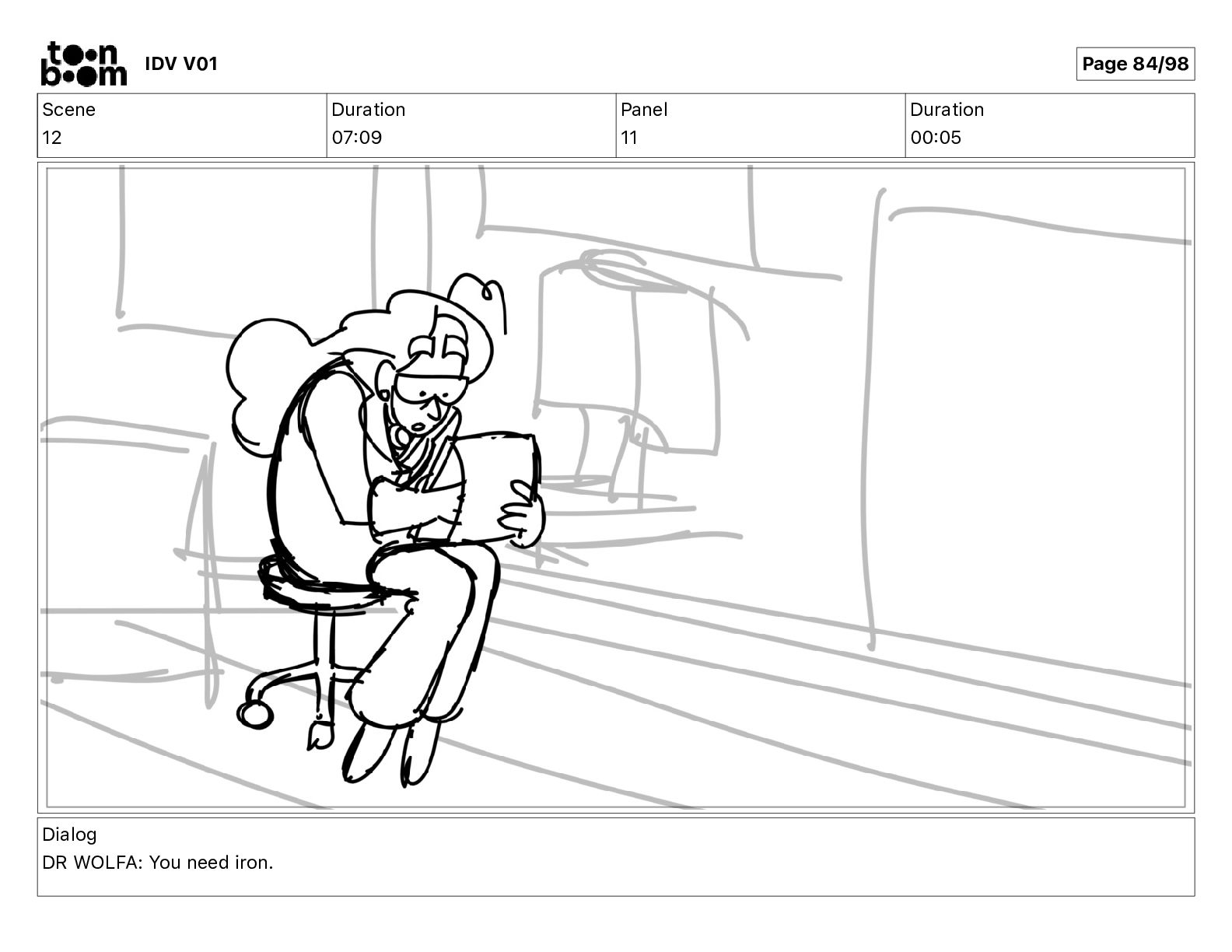 toon boom IDV V01

Page 84/98

| Scene | Duration | Panel | Duration |
|---|---|---|---|
| 12 | 07:09 | 11 | 00:05 |

Dialog
DR WOLFA: You need iron.