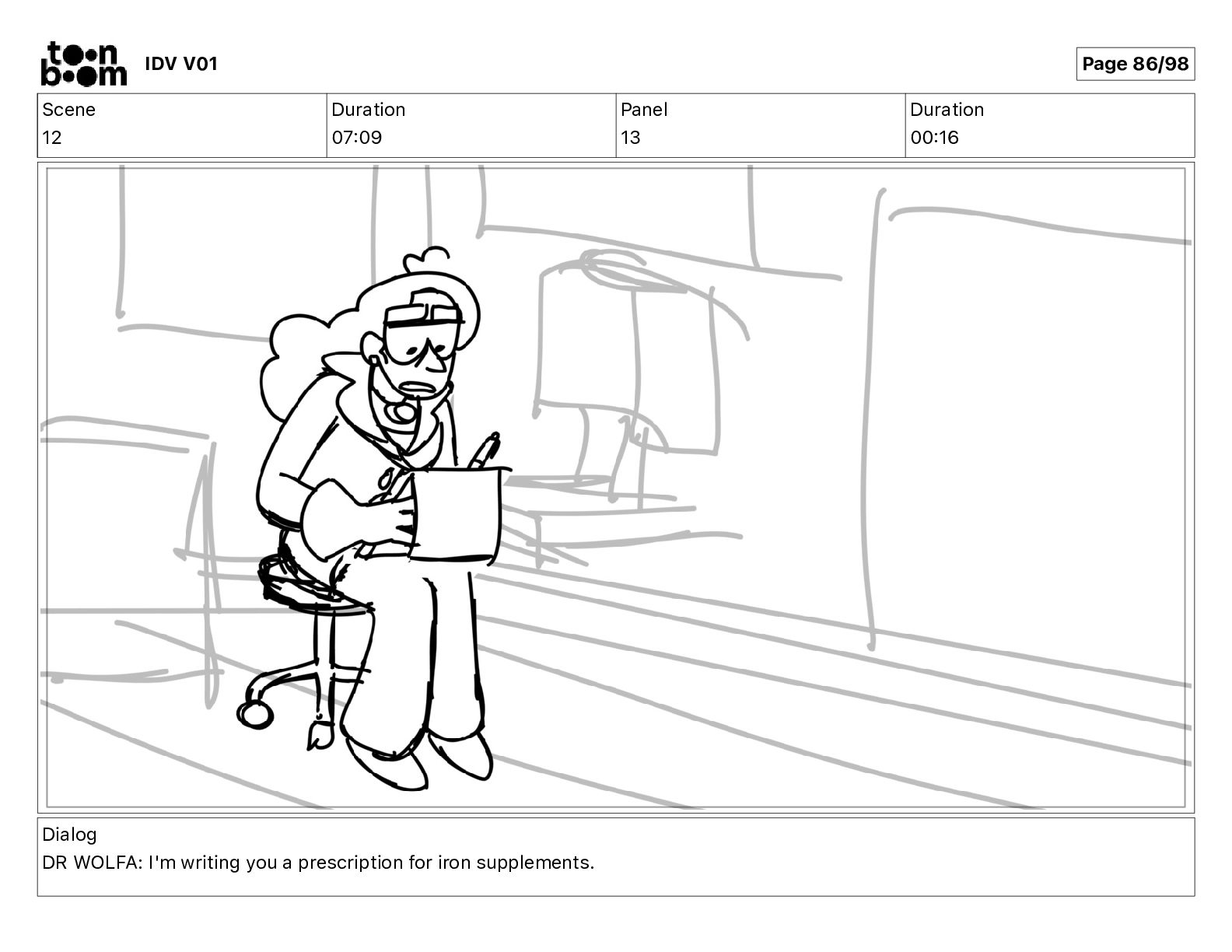 toon boom IDV V01

Page 86/98

| Scene | Duration | Panel | Duration |
|---|---|---|---|
| 12 | 07:09 | 13 | 00:16 |

Dialog
DR WOLFA: I'm writing you a prescription for iron supplements.