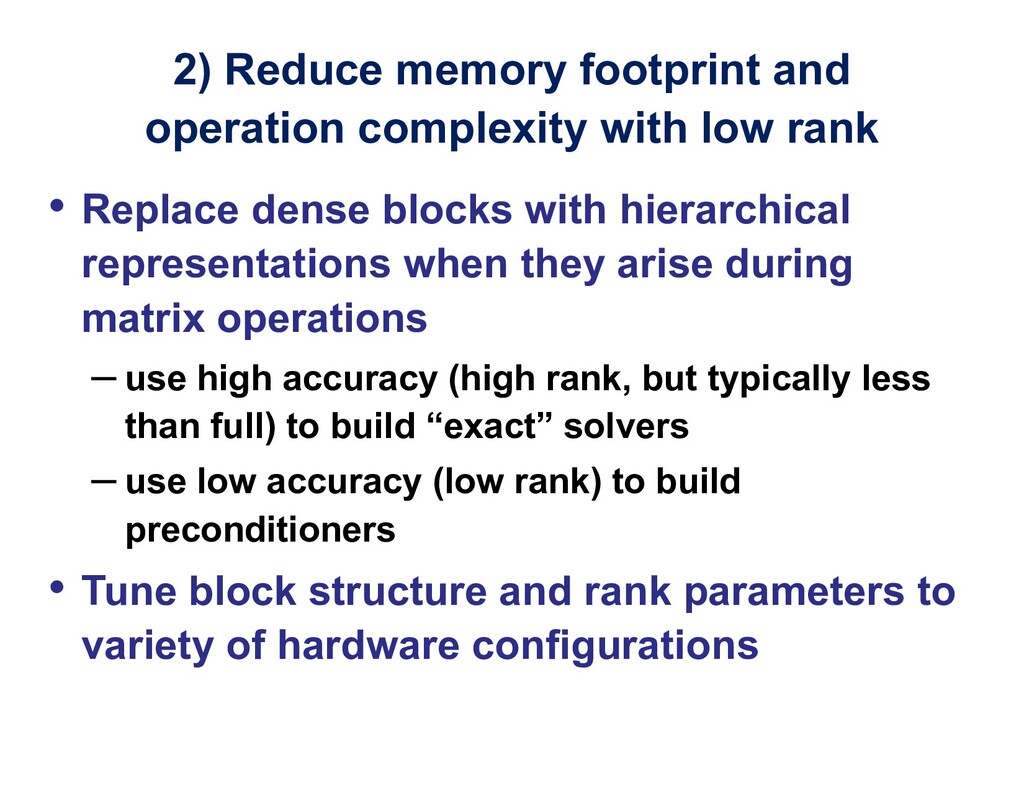 2) Reduce memory footprint and operation complexity with low rank

• Replace dense blocks with hierarchical representations when they arise during matrix operations

– use high accuracy (high rank, but typically less than full) to build “exact” solvers

– use low accuracy (low rank) to build preconditioners

• Tune block structure and rank parameters to variety of hardware configurations