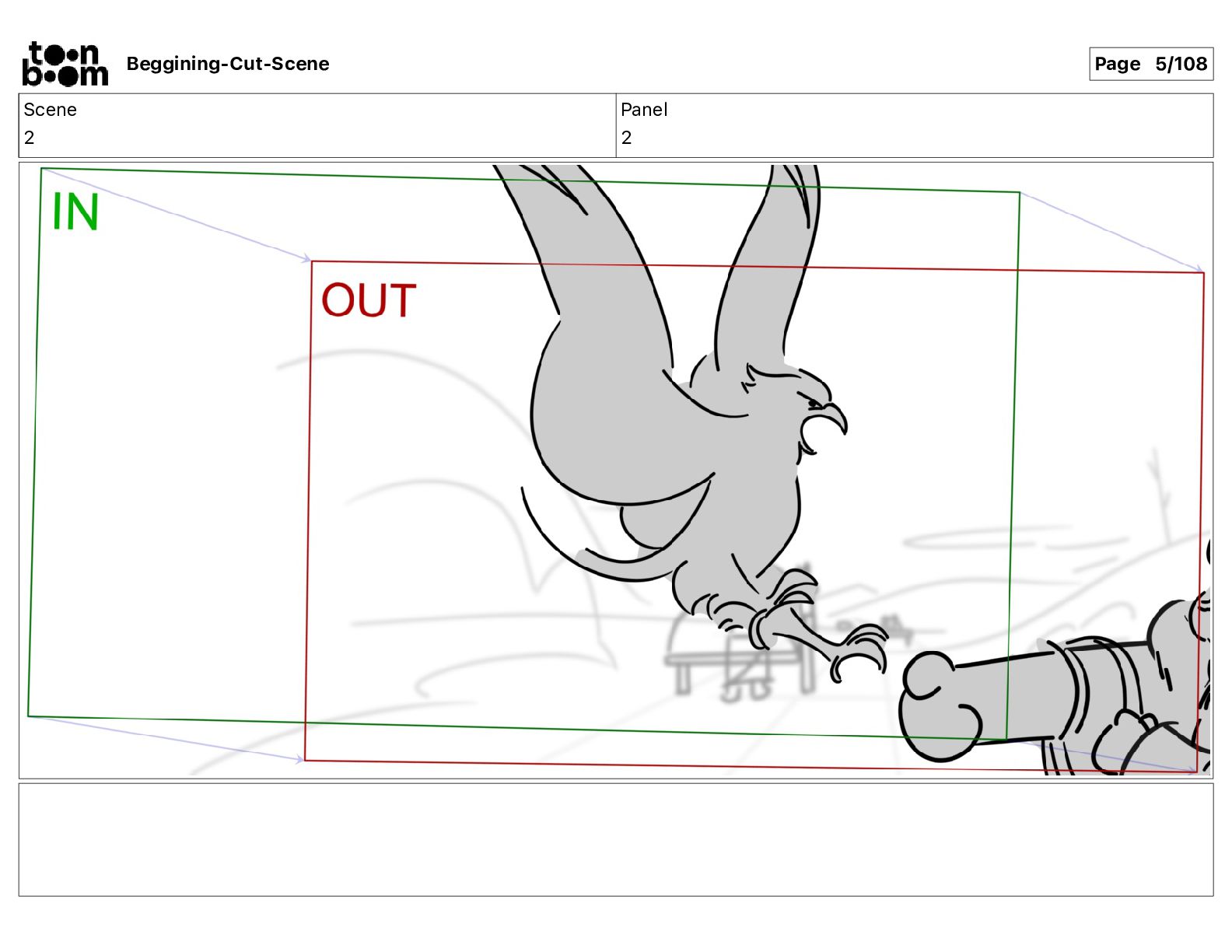 toon boom Beggining-Cut-Scene

Page 5/108

| Scene | Panel |
|---|---|
| 2 | 2 |

IN

OUT