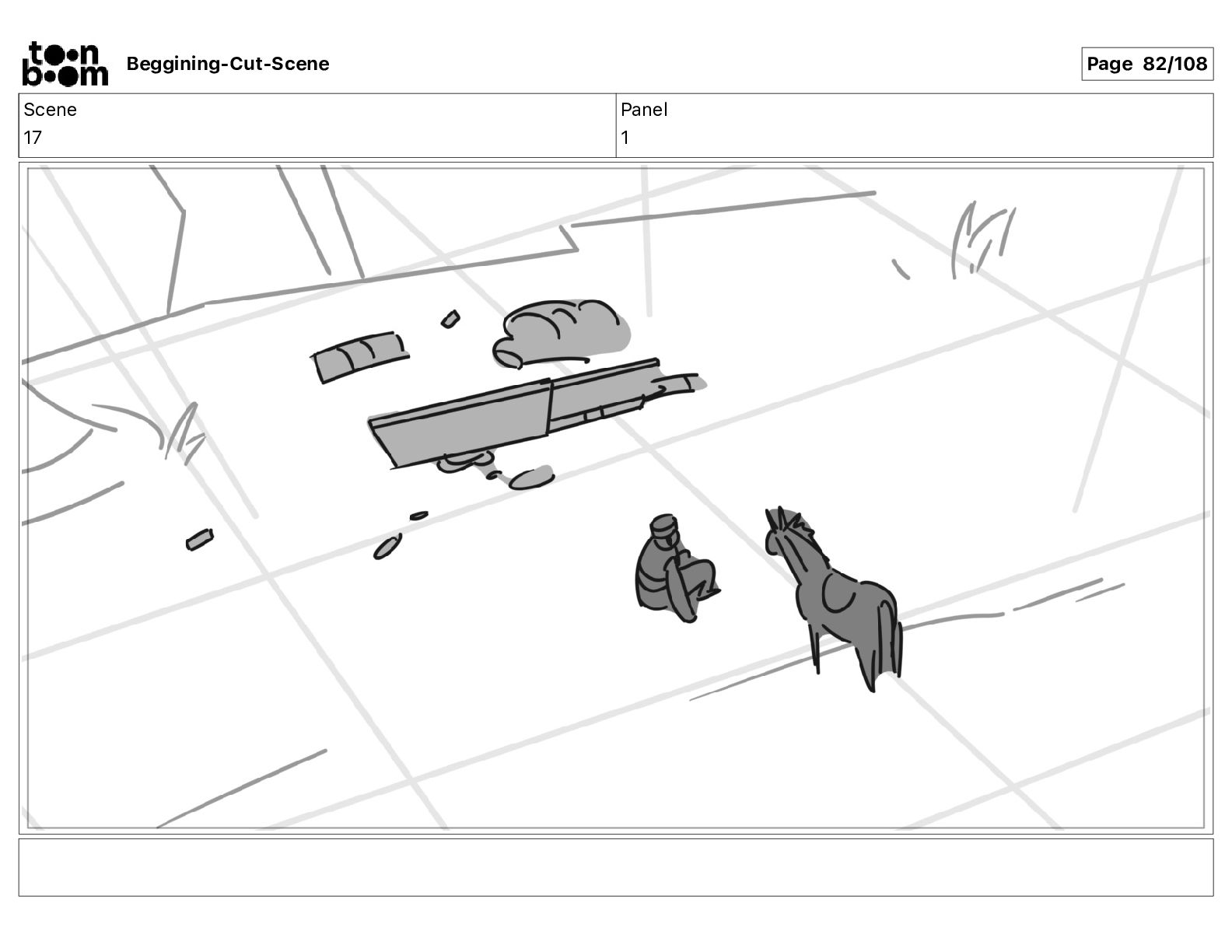 toon boom Beggining-Cut-Scene

Page 82/108

| Scene | Panel |
|---|---|
| 17 | 1 |