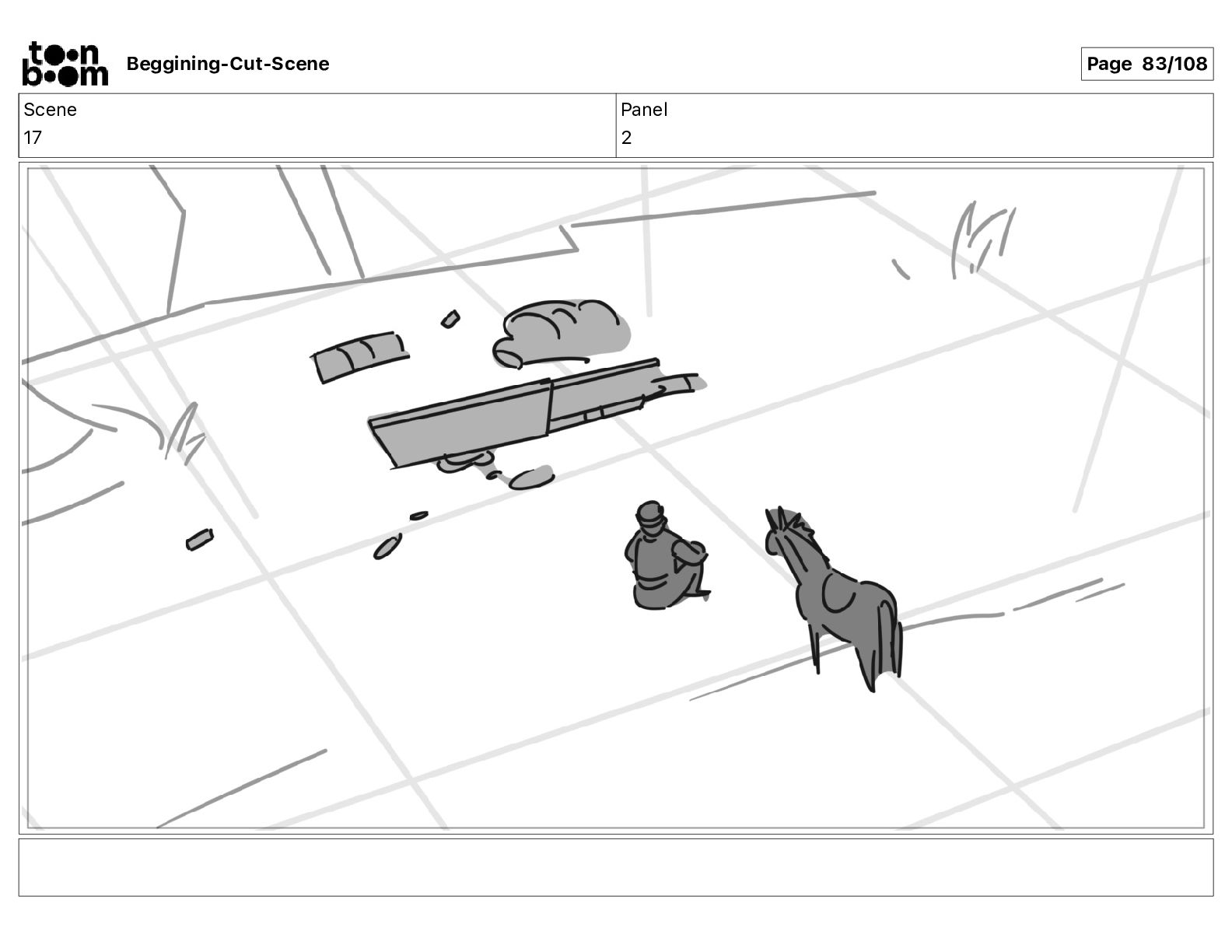 toon boom Beggining-Cut-Scene

Page 83/108

| Scene | Panel |
|---|---|
| 17 | 2 |