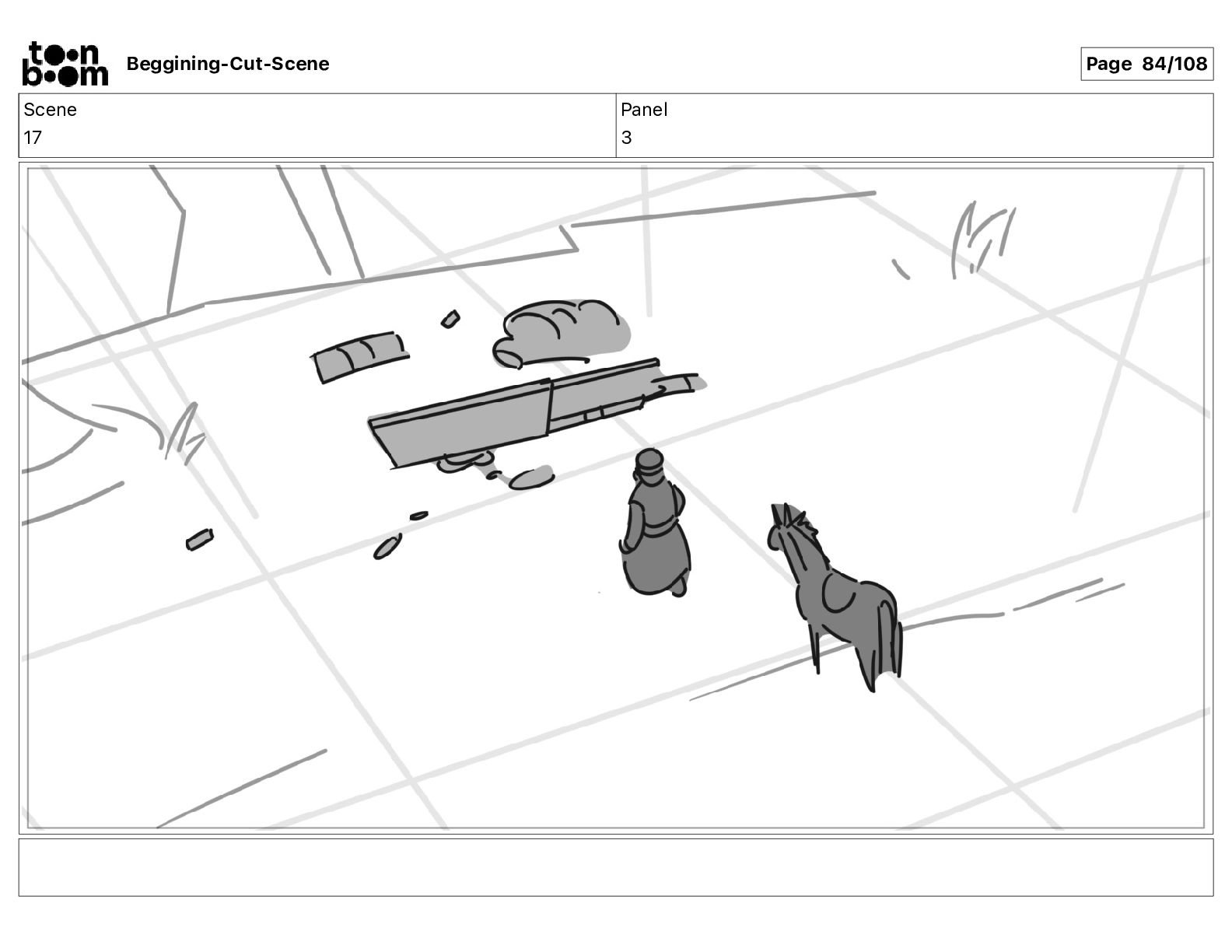 toon boom Beggining-Cut-Scene

Page 84/108

| Scene | Panel |
|---|---|
| 17 | 3 |