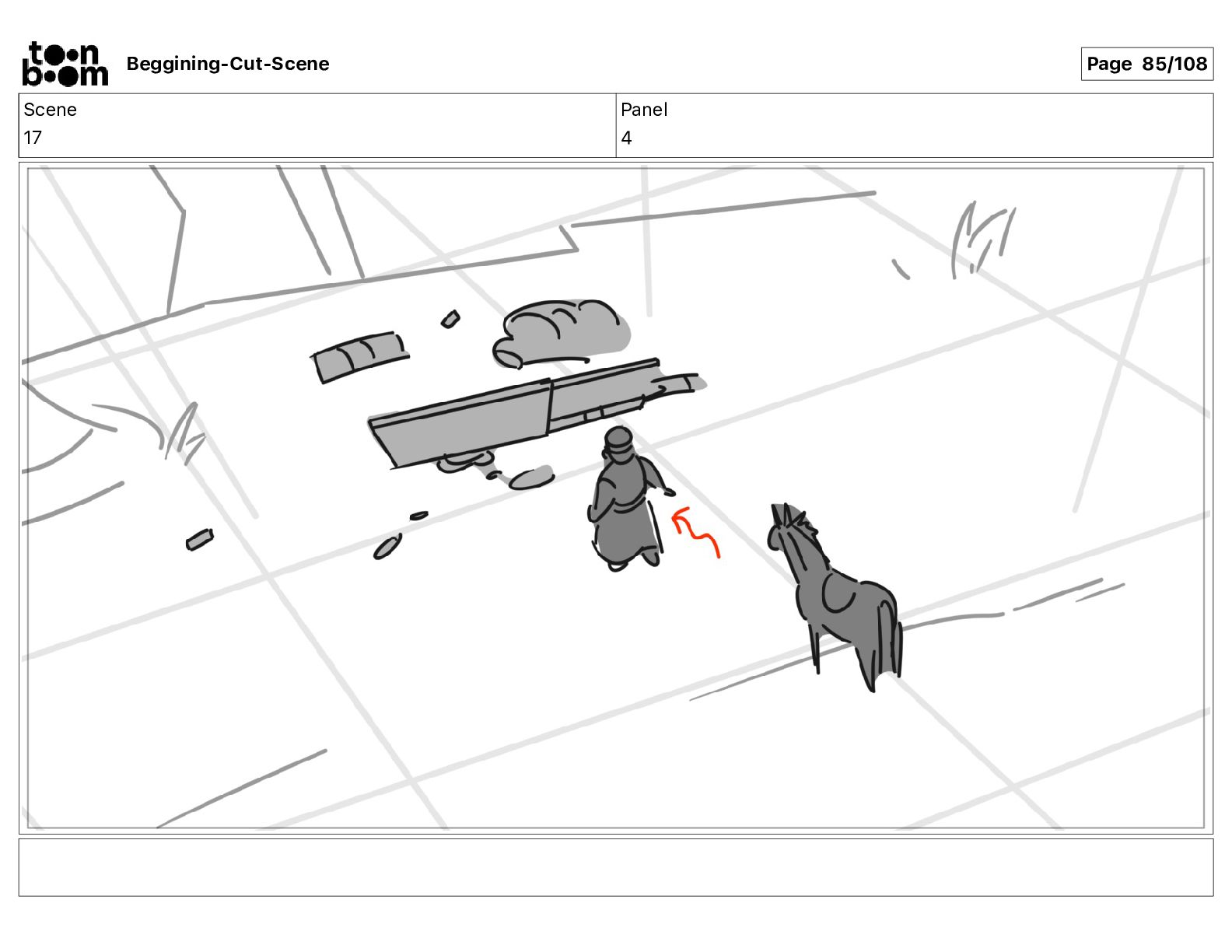 toon boom Beggining-Cut-Scene

Page 85/108

| Scene | Panel |
|---|---|
| 17 | 4 |