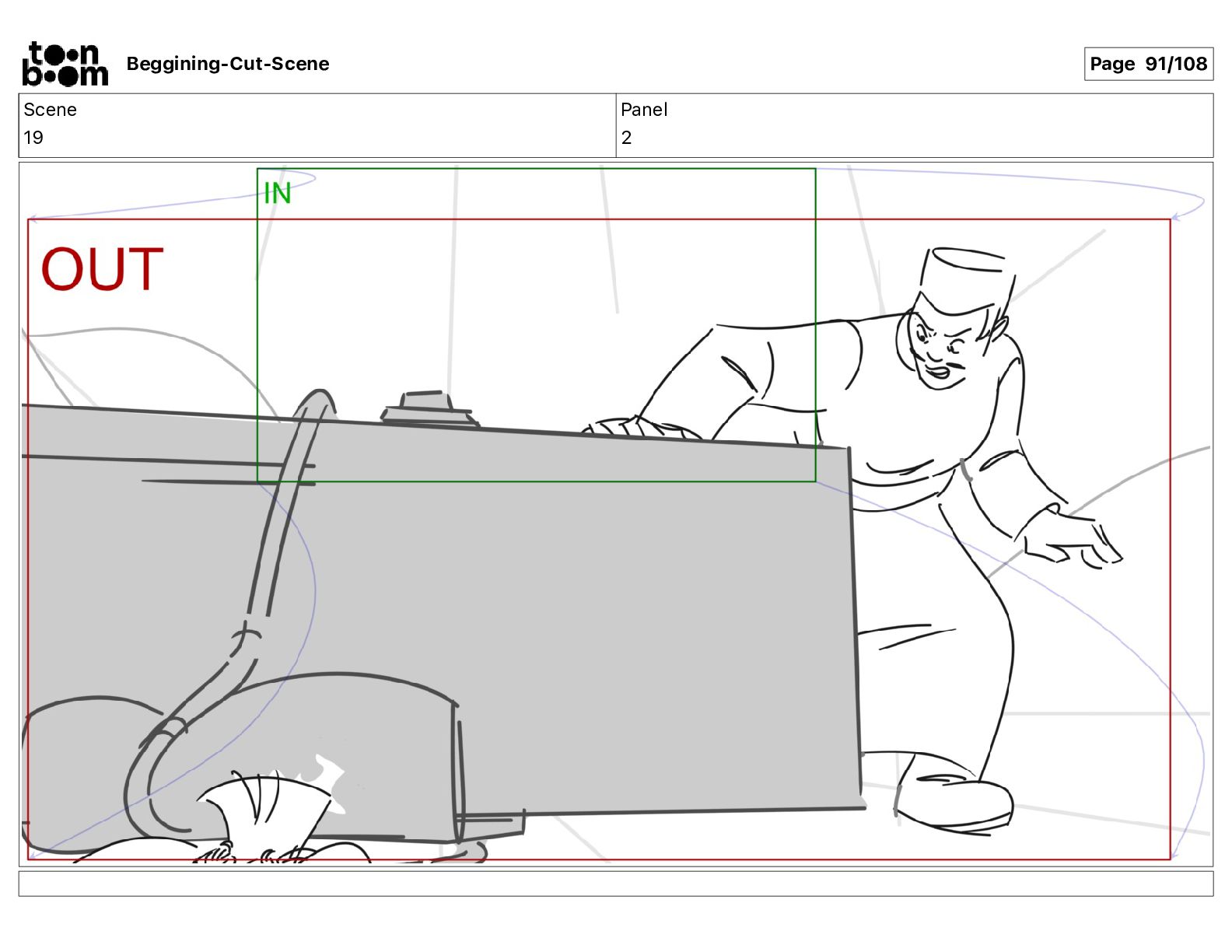 toon boom Beggining-Cut-Scene

Page 91/108

| Scene | Panel |
|---|---|
| 19 | 2 |

IN

OUT