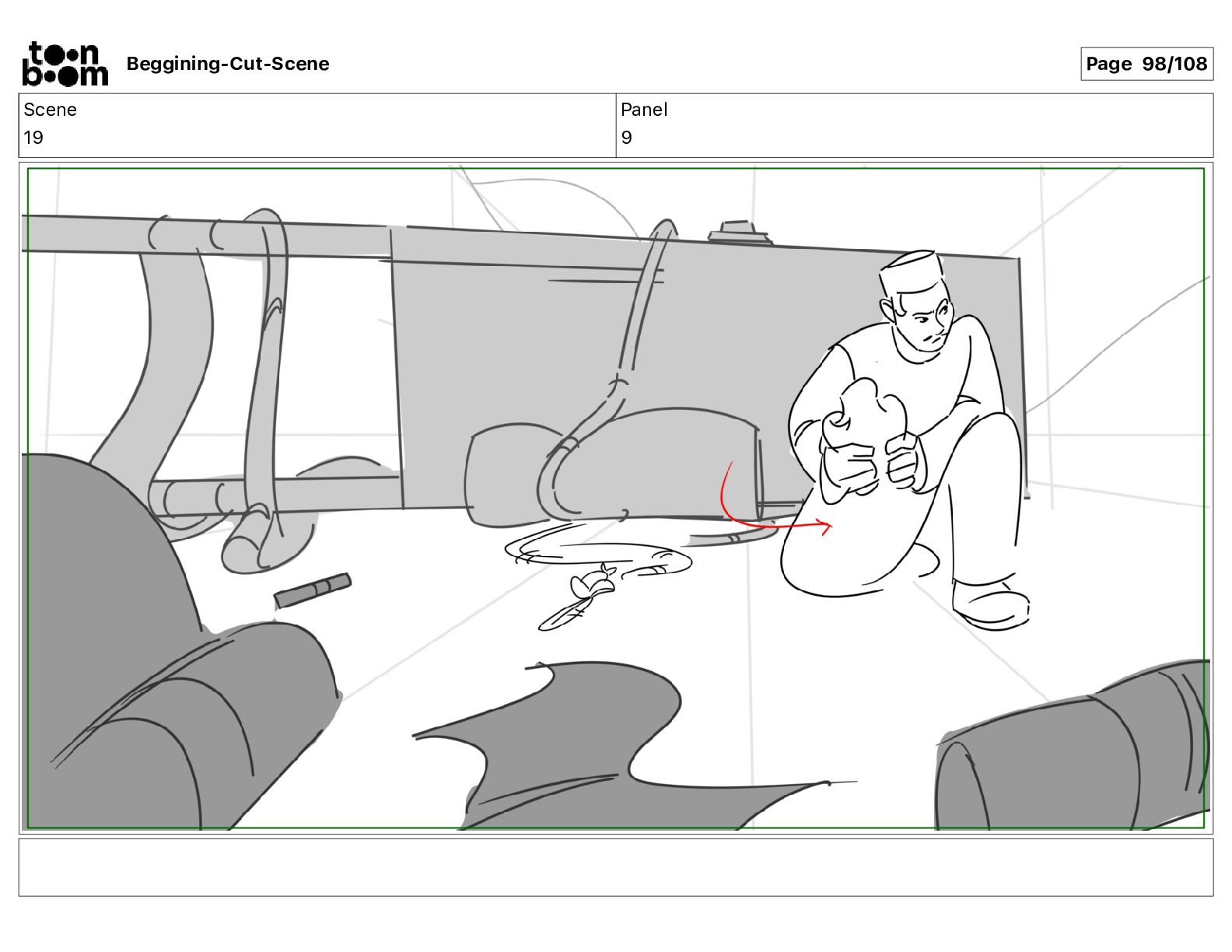 toon boom Beggining-Cut-Scene

Page 98/108

| Scene | Panel |
|---|---|
| 19 | 9 |