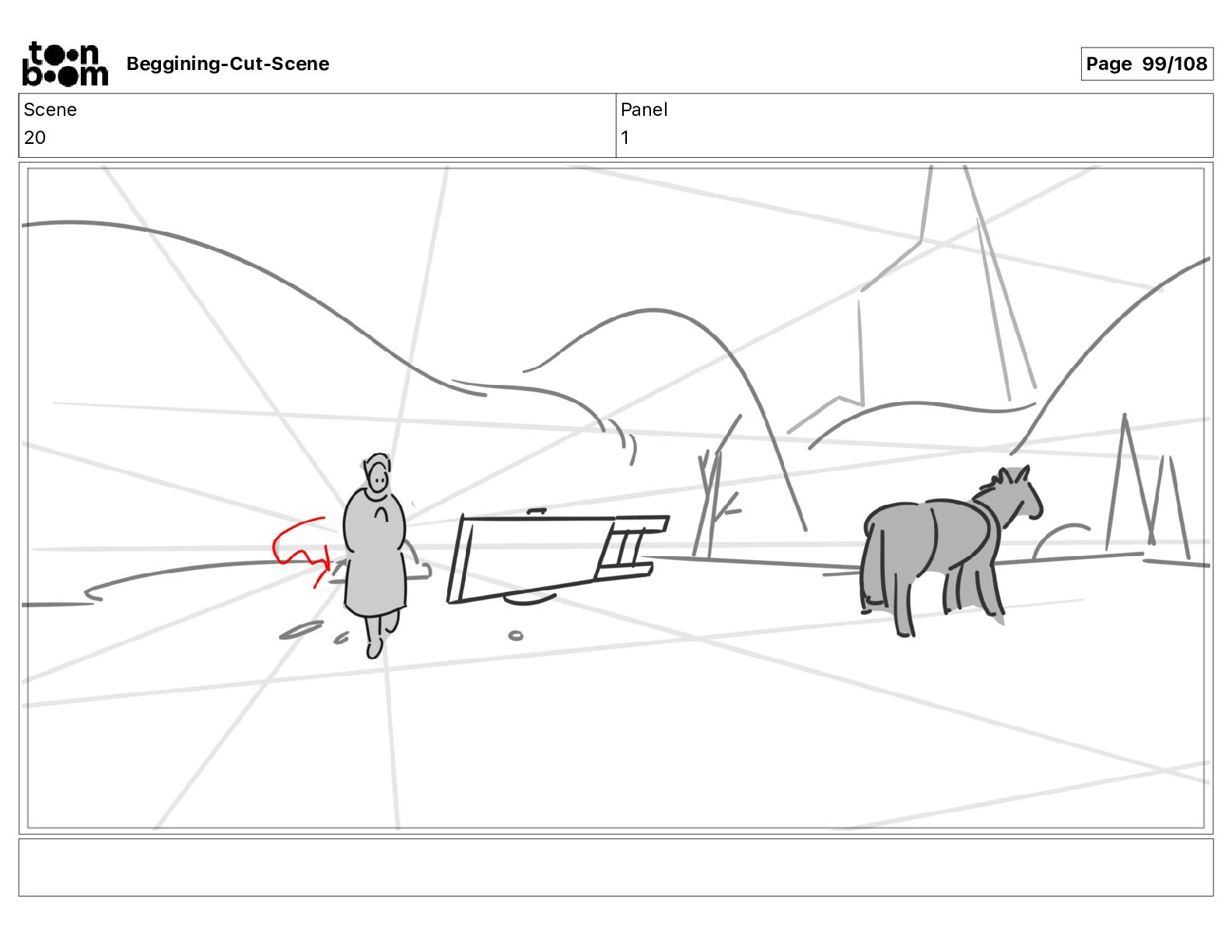 toon boom Beggining-Cut-Scene

Page 99/108

| Scene | Panel |
|---|---|
| 20 | 1 |