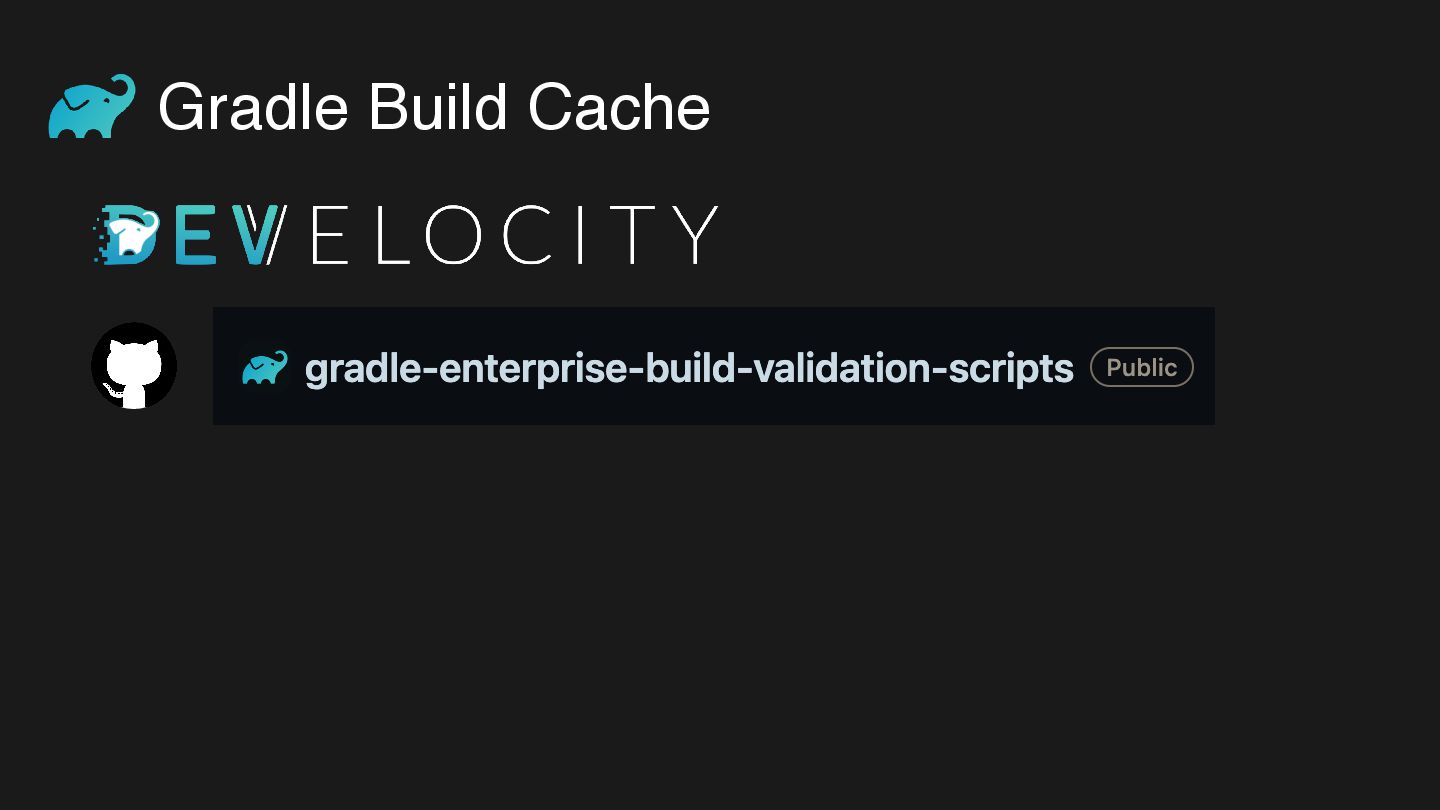 Gradle Build Cache

DEVELOCITY

gradle-enterprise-build-validation-scripts Public