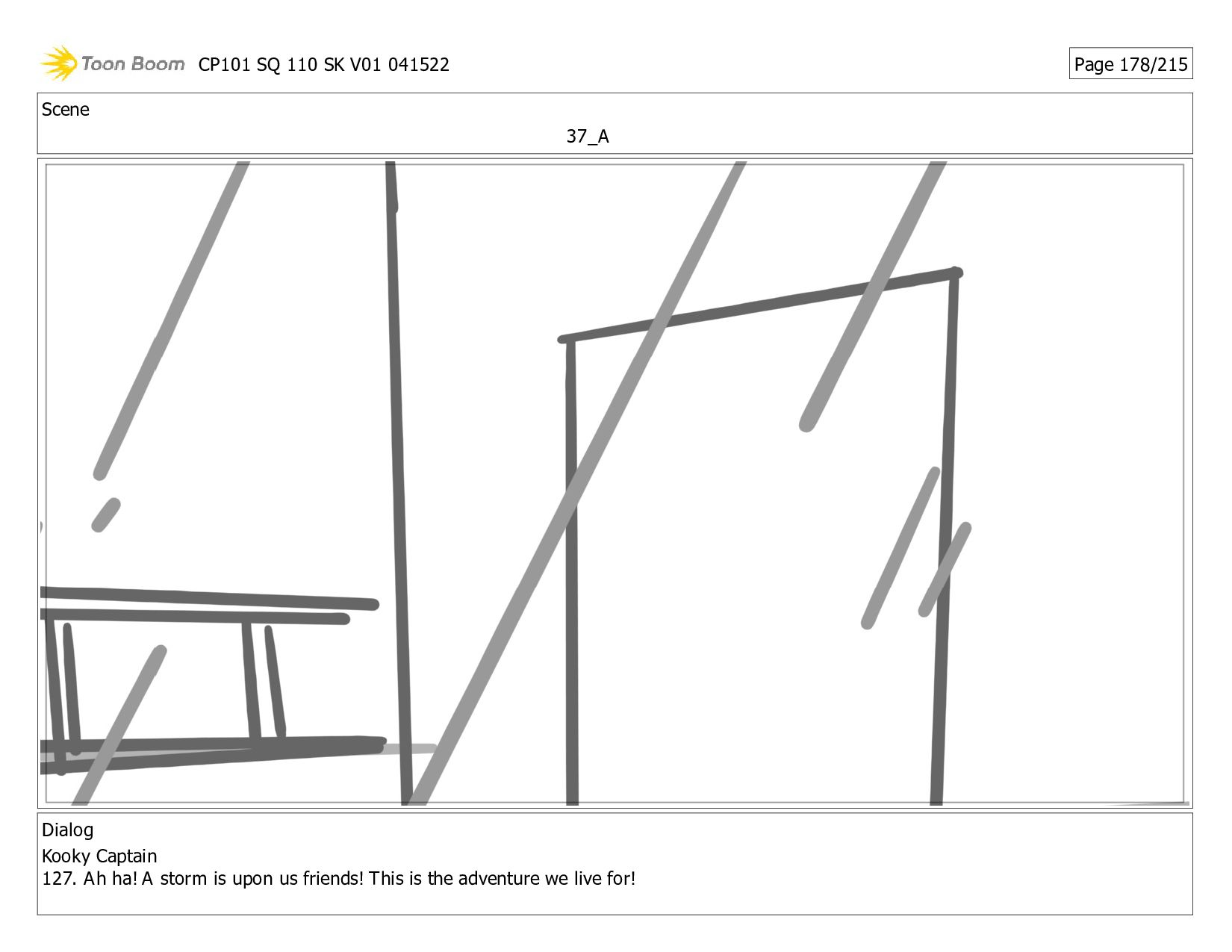 Toon Boom CP101 SQ 110 SK V01 041522

Page 178/215

Scene

37_A

Dialog

Kooky Captain

127. Ah ha! A storm is upon us friends! This is the adventure we live for!