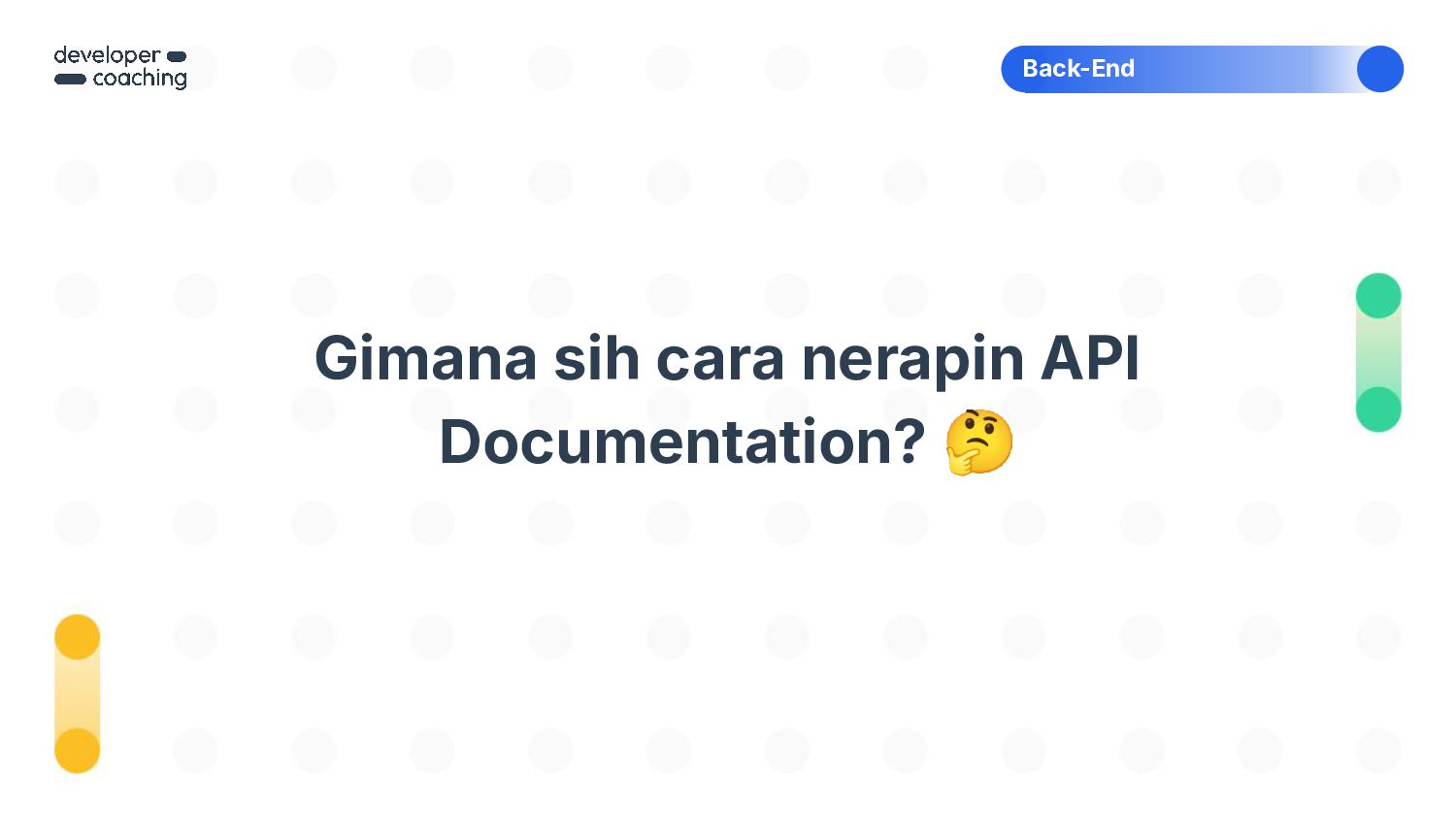 developer
coaching

Back-End

Gimana sih cara nerapin API Documentation? 🤔