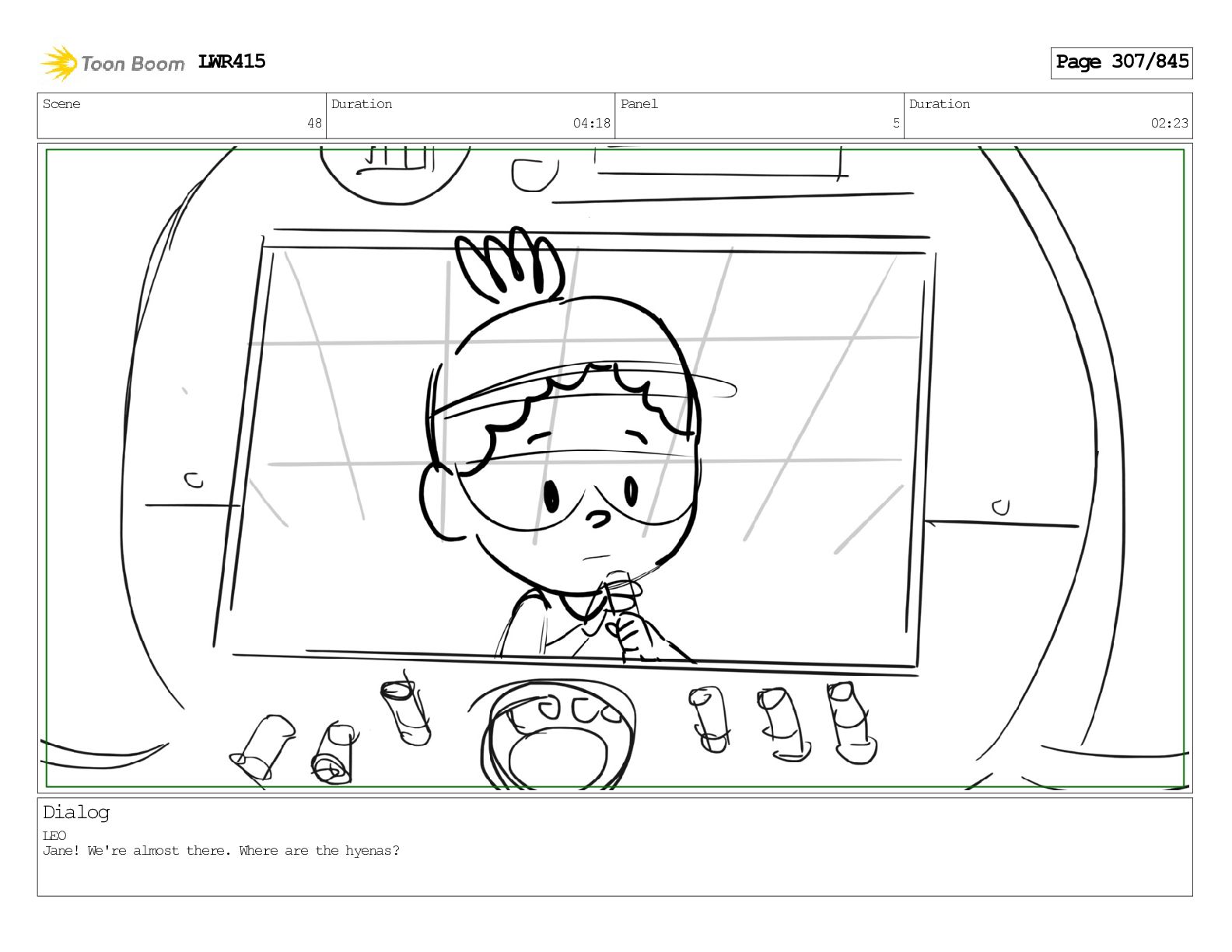 Toon Boom LWR415

Page 307/845

| Scene | Duration | Panel | Duration |
|---|---|---|---|
| 48 | 04:18 | 5 | 02:23 |

Dialog
LEO
Jane! We're almost there. Where are the hyenas?