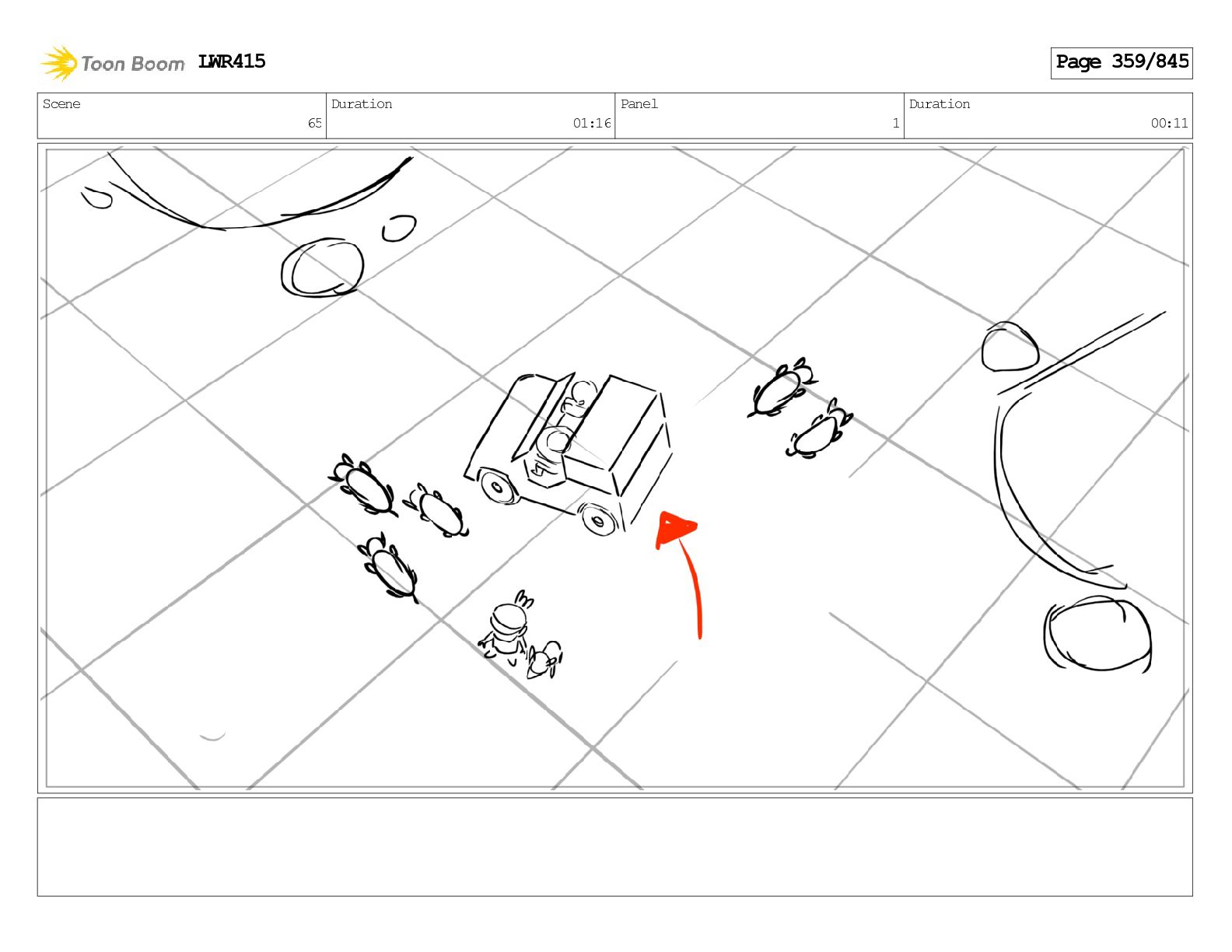 Toon Boom LWR415

Page 359/845

| Scene | Duration | Panel | Duration |
|---|---|---|---|
| 65 | 01:16 | 1 | 00:11 |