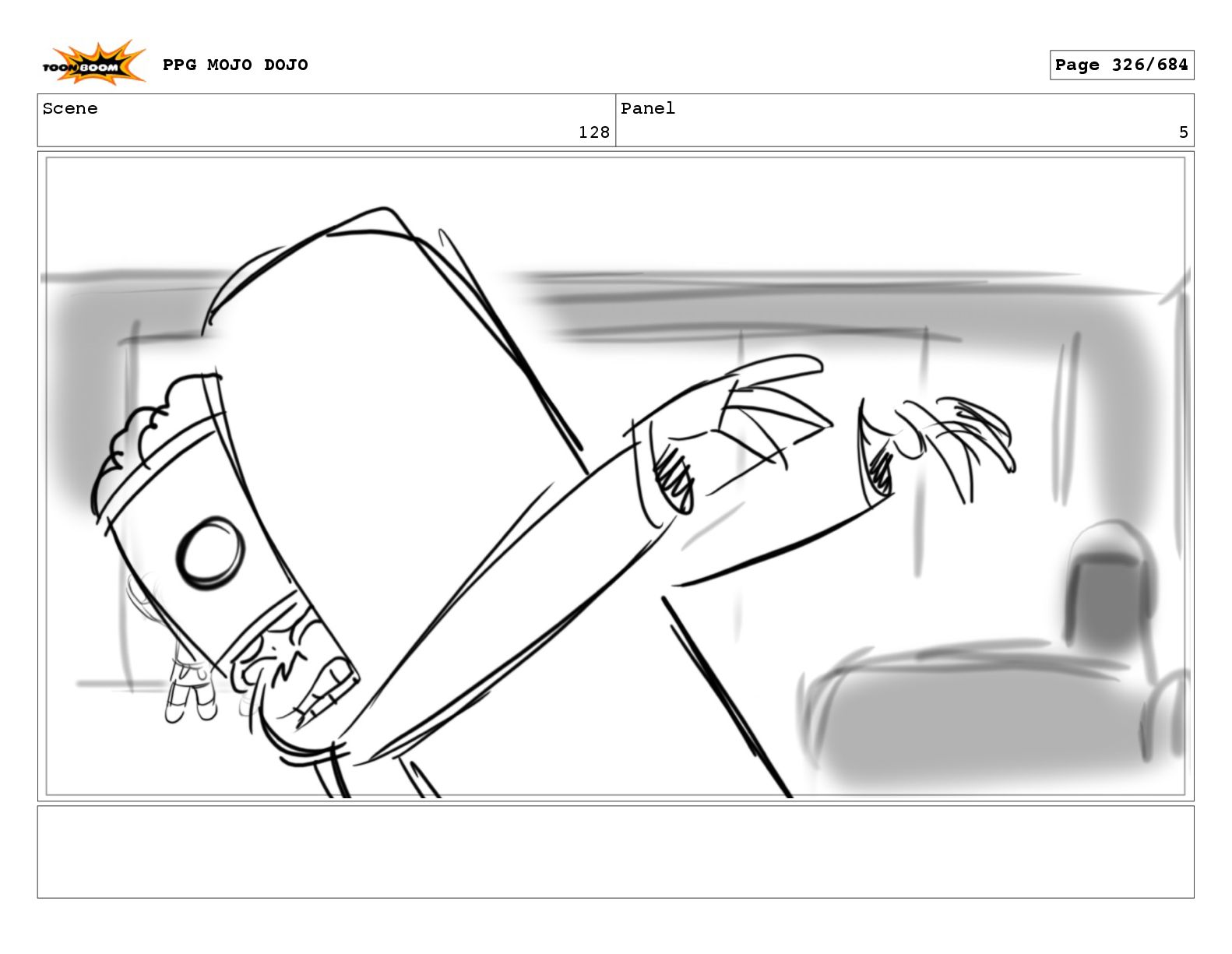 TOON BOOM PPG MOJO DOJO

Page 326/684

| Scene | Panel |
|---|---|
| 128 | 5 |