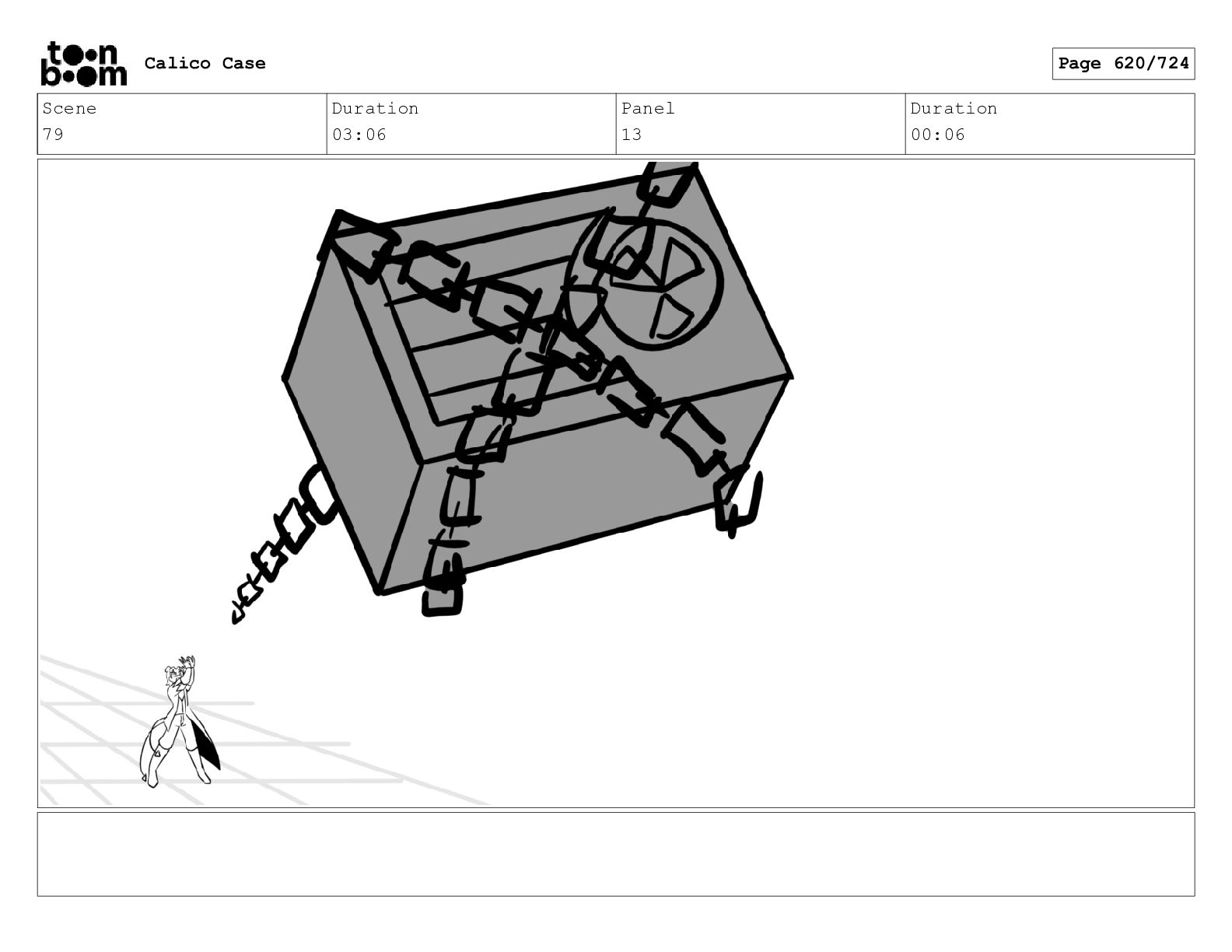 toon boom Calico Case

Page 620/724

| Scene | Duration | Panel | Duration |
|---|---|---|---|
| 79 | 03:06 | 13 | 00:06 |